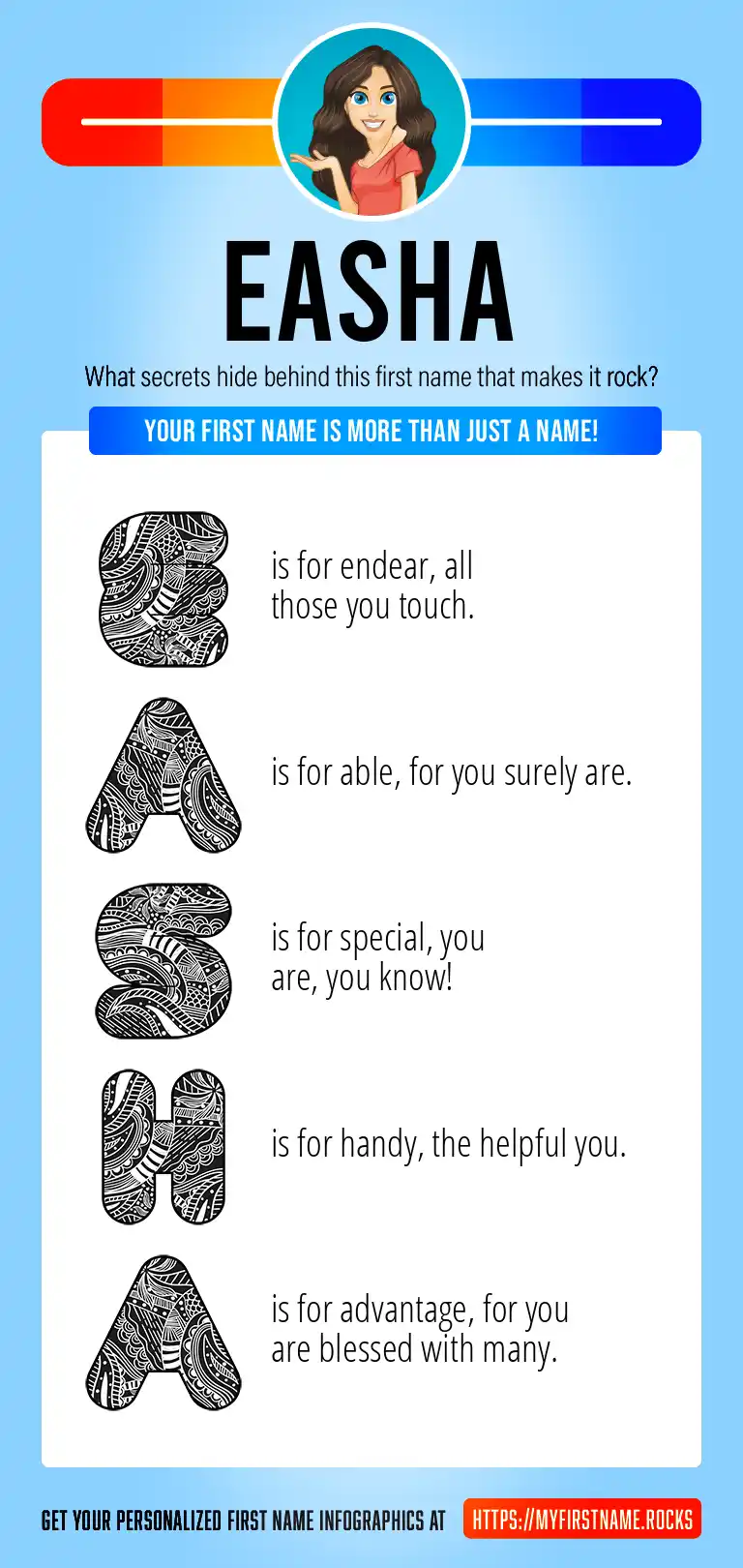 EASHA

What secrets hide behind this first name that makes it rock?

YOUR FIRST NAME IS MORE THAN JUST A NAME!

E is for endear, all those you touch.

A is for able, for you surely are.

S is for special, you are, you know!

H is for handy, the helpful you.

A is for advantage, for you are blessed with many.

GET YOUR PERSONALIZED FIRST NAME INFOGRAPHICS AT HTTPS://MYFIRSTNAME.ROCKS