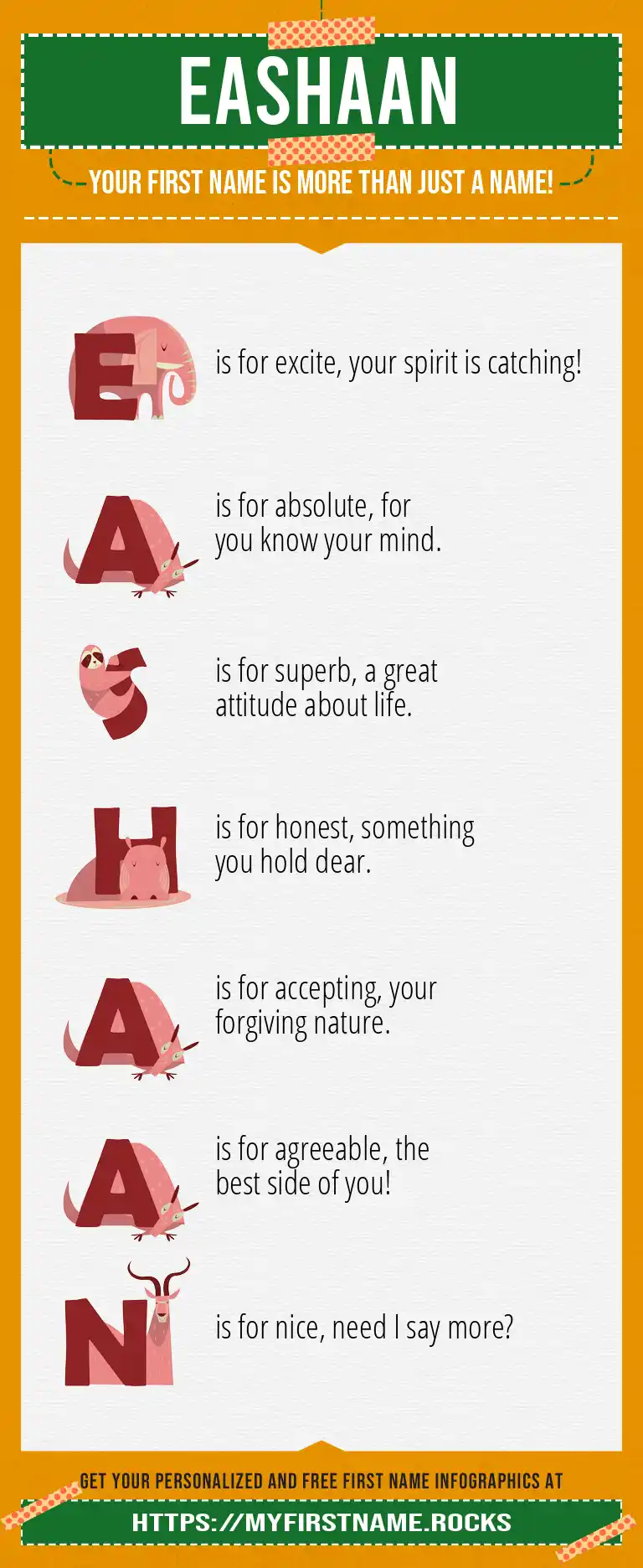 EASHAAN

YOUR FIRST NAME IS MORE THAN JUST A NAME!

E is for excite, your spirit is catching!

A is for absolute, for you know your mind.

S is for superb, a great attitude about life.

H is for honest, something you hold dear.

A is for accepting, your forgiving nature.

A is for agreeable, the best side of you!

N is for nice, need I say more?

GET YOUR PERSONALIZED AND FREE FIRST NAME INFOGRAPHICS AT

HTTPS://MYFIRSTNAME.ROCKS