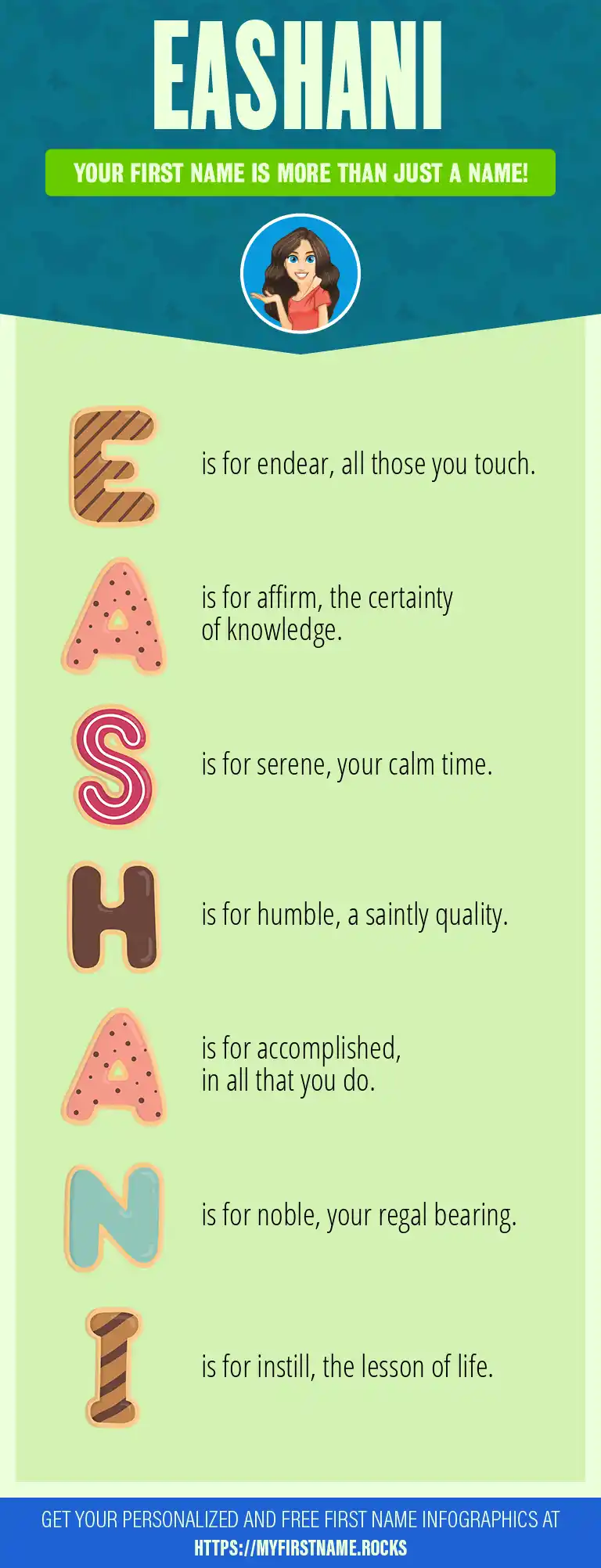 EASHANI

YOUR FIRST NAME IS MORE THAN JUST A NAME!

E is for endear, all those you touch.

A is for affirm, the certainty of knowledge.

S is for serene, your calm time.

H is for humble, a saintly quality.

A is for accomplished, in all that you do.

N is for noble, your regal bearing.

I is for instill, the lesson of life.

GET YOUR PERSONALIZED AND FREE FIRST NAME INFOGRAPHICS AT
HTTPS://MYFIRSTNAME.ROCKS