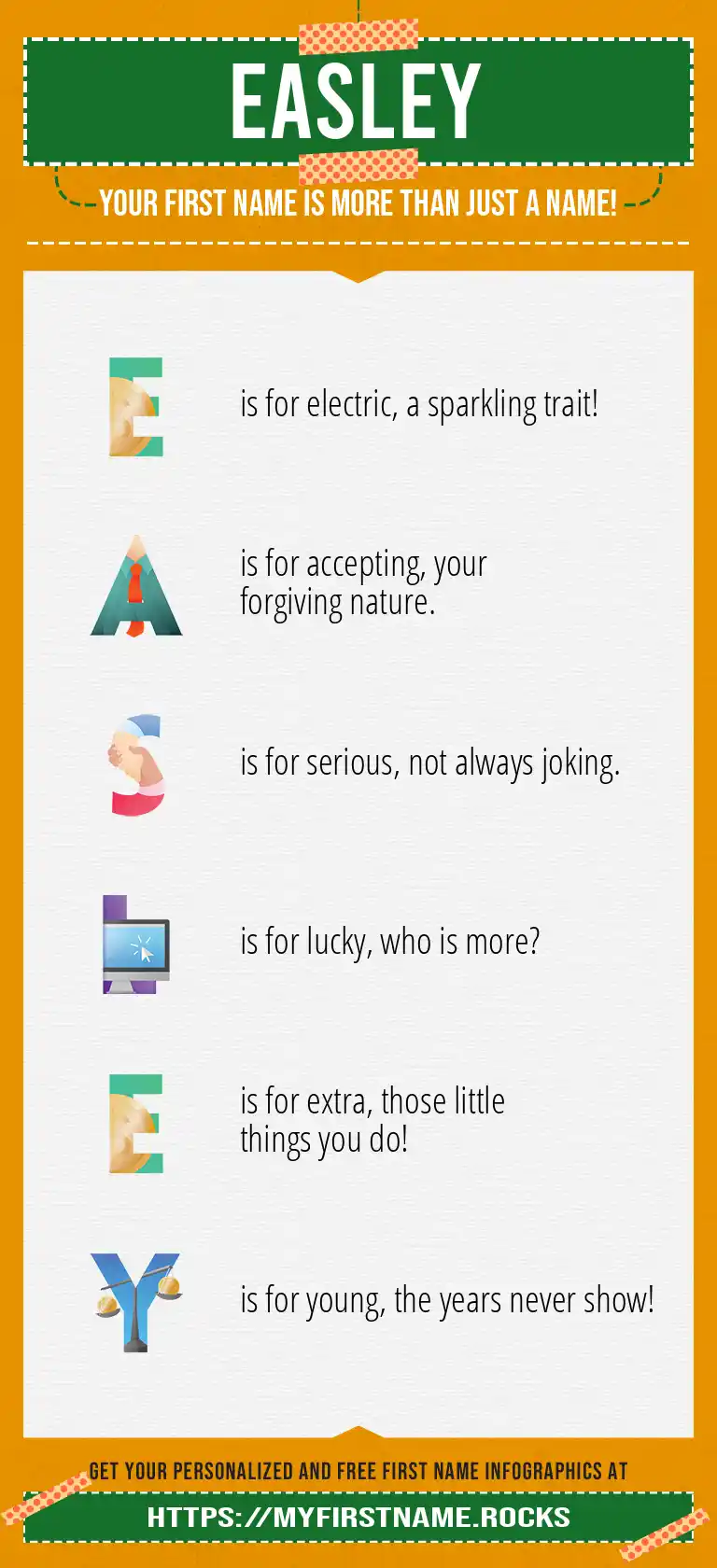 EASLEY

YOUR FIRST NAME IS MORE THAN JUST A NAME!

E is for electric, a sparkling trait!

A is for accepting, your forgiving nature.

S is for serious, not always joking.

L is for lucky, who is more?

E is for extra, those little things you do!

Y is for young, the years never show!

GET YOUR PERSONALIZED AND FREE FIRST NAME INFOGRAPHICS AT

HTTPS://MYFIRSTNAME.ROCKS