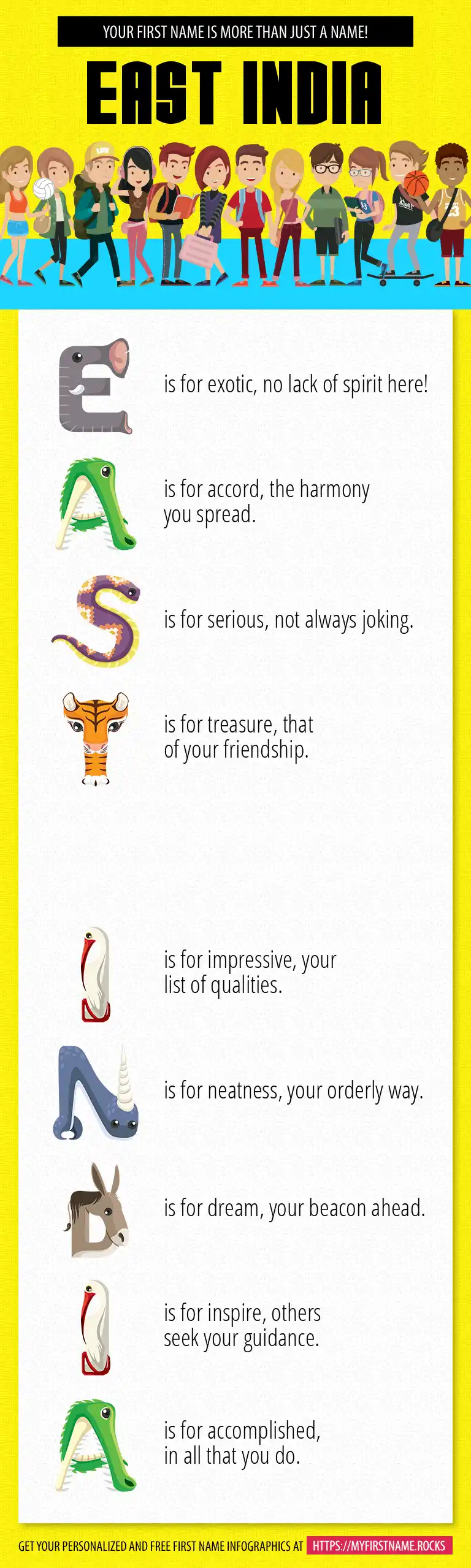 YOUR FIRST NAME IS MORE THAN JUST A NAME!

EAST INDIA

E is for exotic, no lack of spirit here!

A is for accord, the harmony you spread.

S is for serious, not always joking.

T is for treasure, that of your friendship.

I is for impressive, your list of qualities.

N is for neatness, your orderly way.

D is for dream, your beacon ahead.

I is for inspire, others seek your guidance.

A is for accomplished, in all that you do.

GET YOUR PERSONALIZED AND FREE FIRST NAME INFOGRAPHICS AT HTTPS://MYFIRSTNAME.ROCKS