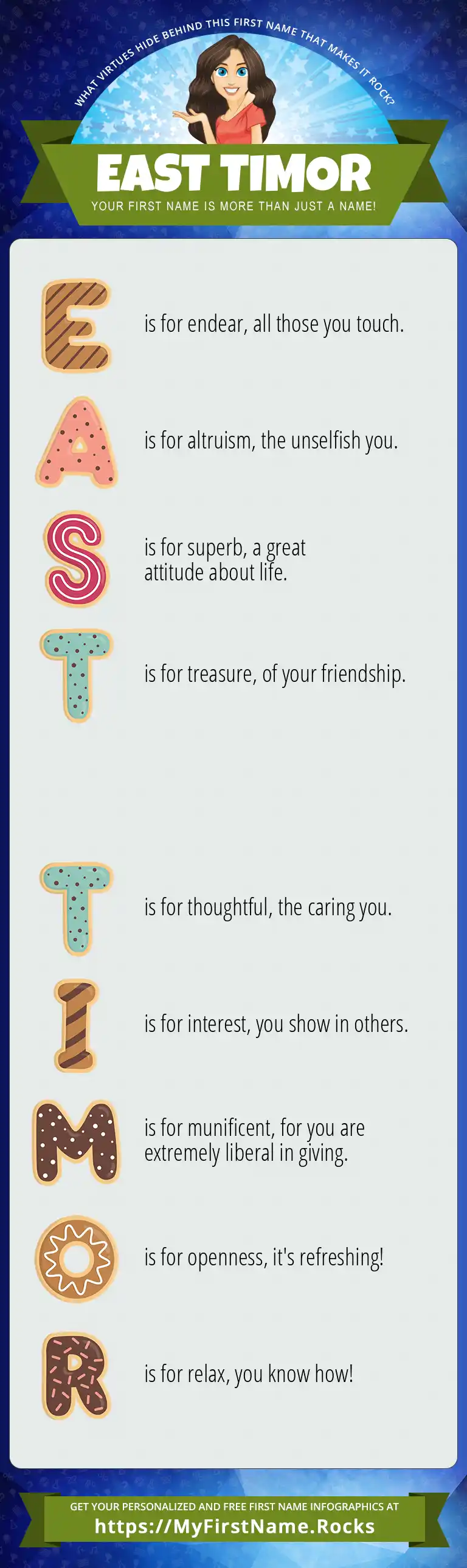 WHAT VIRTUES HIDE BEHIND THIS FIRST NAME THAT MAKES IT ROCK?

EAST TIMOR

YOUR FIRST NAME IS MORE THAN JUST A NAME!

E is for endear, all those you touch.

A is for altruism, the unselfish you.

S is for superb, a great attitude about life.

T is for treasure, of your friendship.

T is for thoughtful, the caring you.

I is for interest, you show in others.

M is for munificent, for you are extremely liberal in giving.

O is for openness, it's refreshing!

R is for relax, you know how!

GET YOUR PERSONALIZED AND FREE FIRST NAME INFOGRAPHICS AT
https://MyFirstName.Rocks