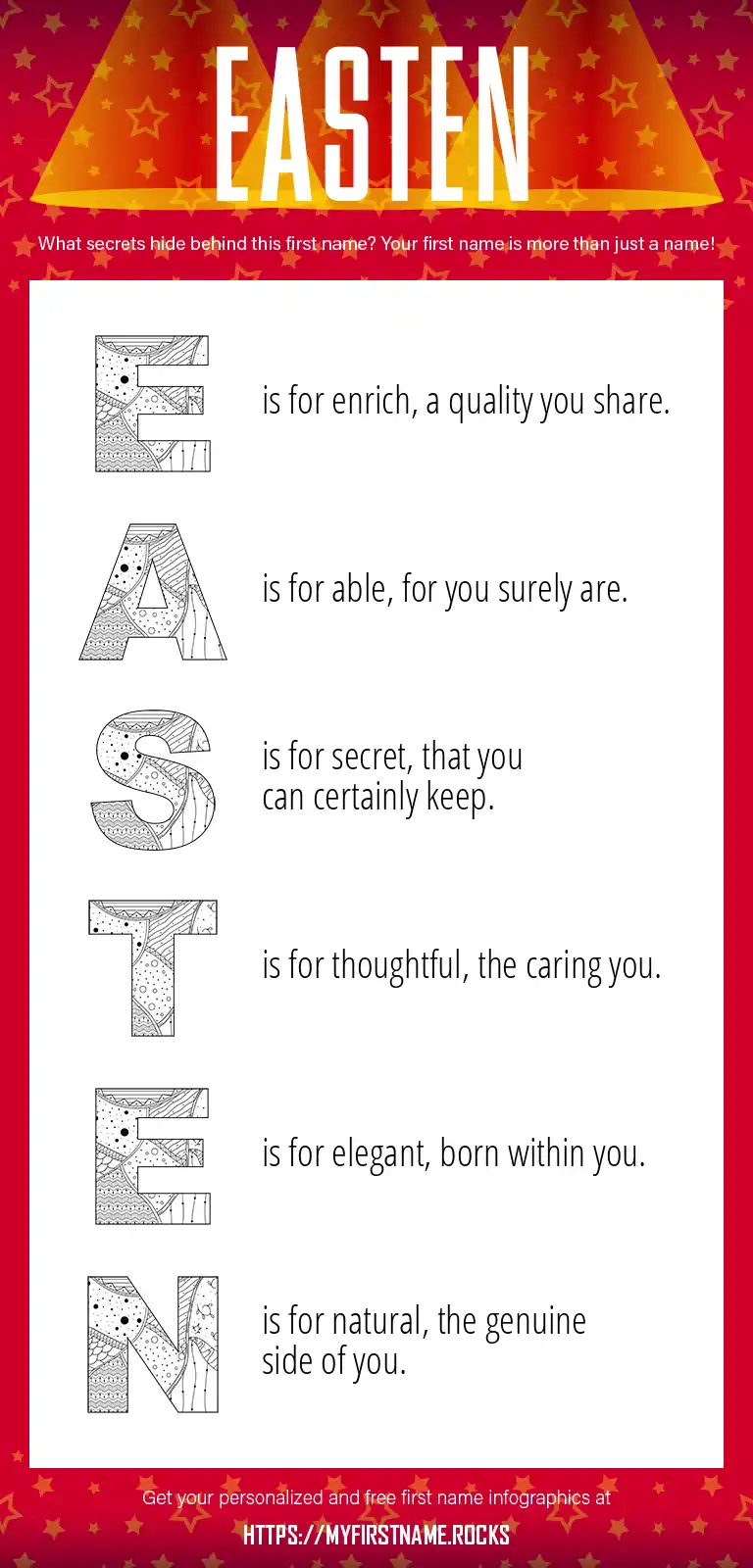 EASTEN

What secrets hide behind this first name? Your first name is more than just a name!

E is for enrich, a quality you share.

A is for able, for you surely are.

S is for secret, that you can certainly keep.

T is for thoughtful, the caring you.

E is for elegant, born within you.

N is for natural, the genuine side of you.

Get your personalized and free first name infographics at

HTTPS://MYFIRSTNAME.ROCKS