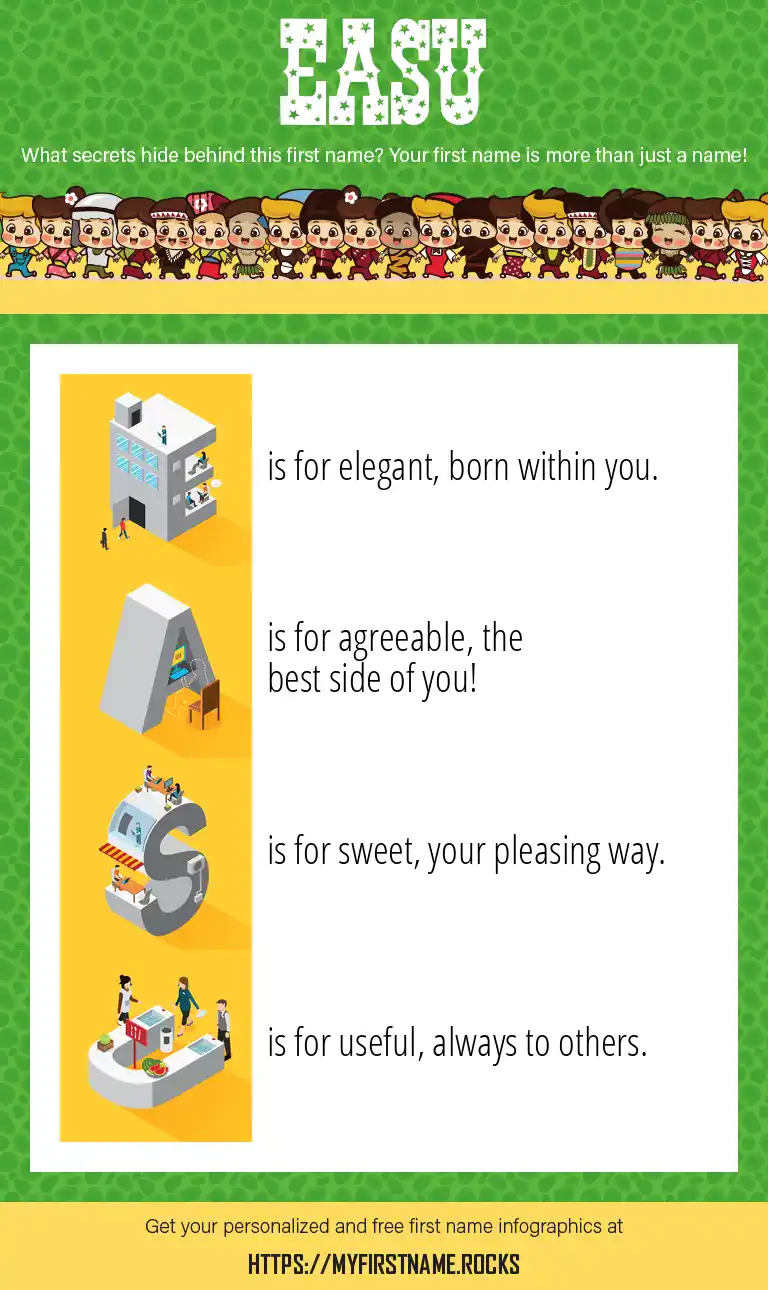 EASU

What secrets hide behind this first name? Your first name is more than just a name!

E is for elegant, born within you.

A is for agreeable, the best side of you!

S is for sweet, your pleasing way.

U is for useful, always to others.

Get your personalized and free first name infographics at

HTTPS://MYFIRSTNAME.ROCKS