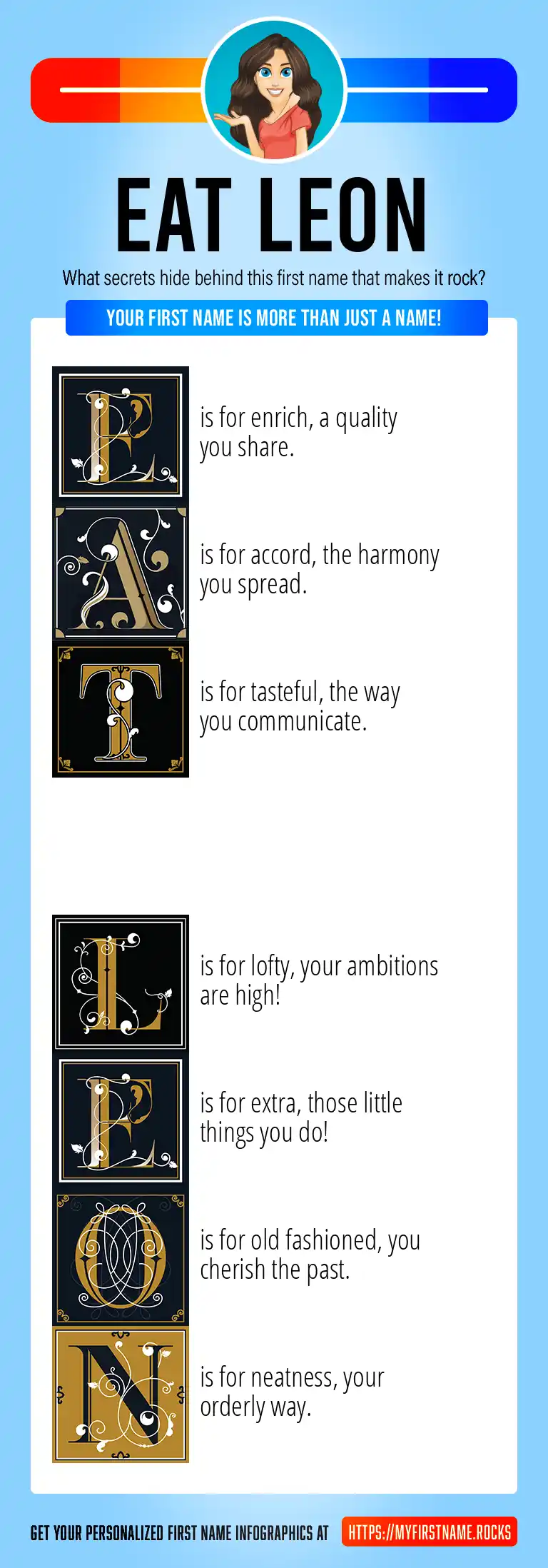 EAT LEON

What secrets hide behind this first name that makes it rock?

YOUR FIRST NAME IS MORE THAN JUST A NAME!

E is for enrich, a quality you share.

A is for accord, the harmony you spread.

T is for tasteful, the way you communicate.

L is for lofty, your ambitions are high!

E is for extra, those little things you do!

O is for old fashioned, you cherish the past.

N is for neatness, your orderly way.

GET YOUR PERSONALIZED FIRST NAME INFOGRAPHICS AT HTTPS://MYFIRSTNAME.ROCKS