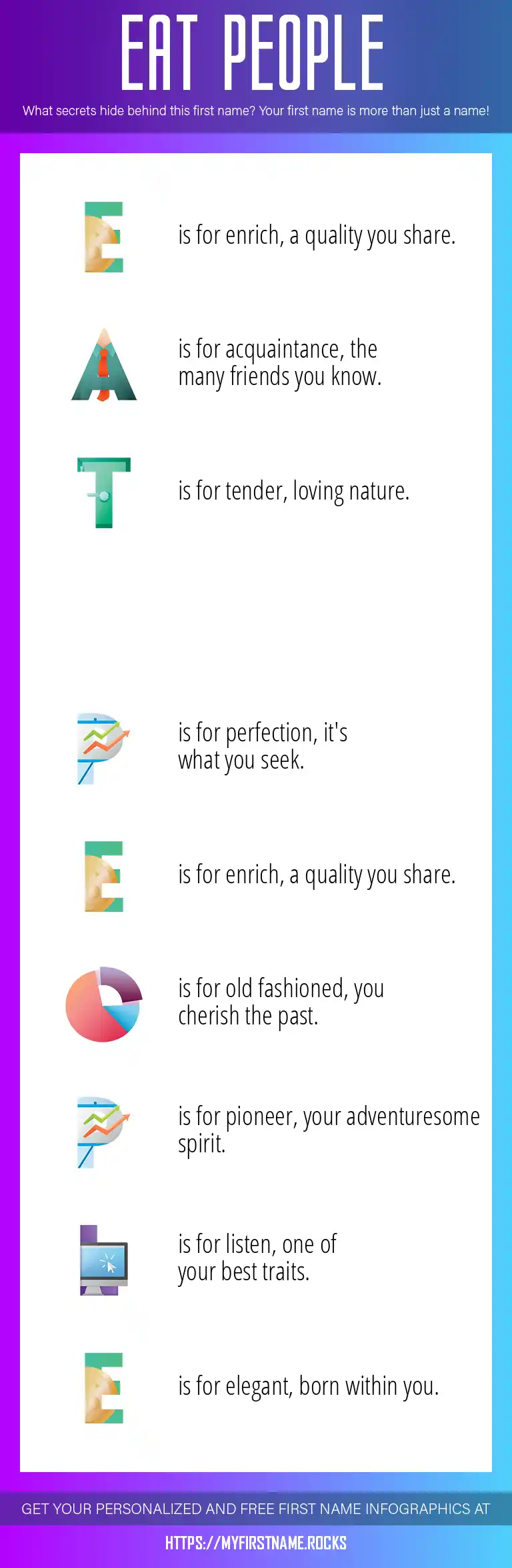 EAT PEOPLE

What secrets hide behind this first name? Your first name is more than just a name!

E is for enrich, a quality you share.

A is for acquaintance, the many friends you know.

T is for tender, loving nature.

P is for perfection, it's what you seek.

E is for enrich, a quality you share.

O is for old fashioned, you cherish the past.

P is for pioneer, your adventuresome spirit.

L is for listen, one of your best traits.

E is for elegant, born within you.

GET YOUR PERSONALIZED AND FREE FIRST NAME INFOGRAPHICS AT

HTTPS://MYFIRSTNAME.ROCKS