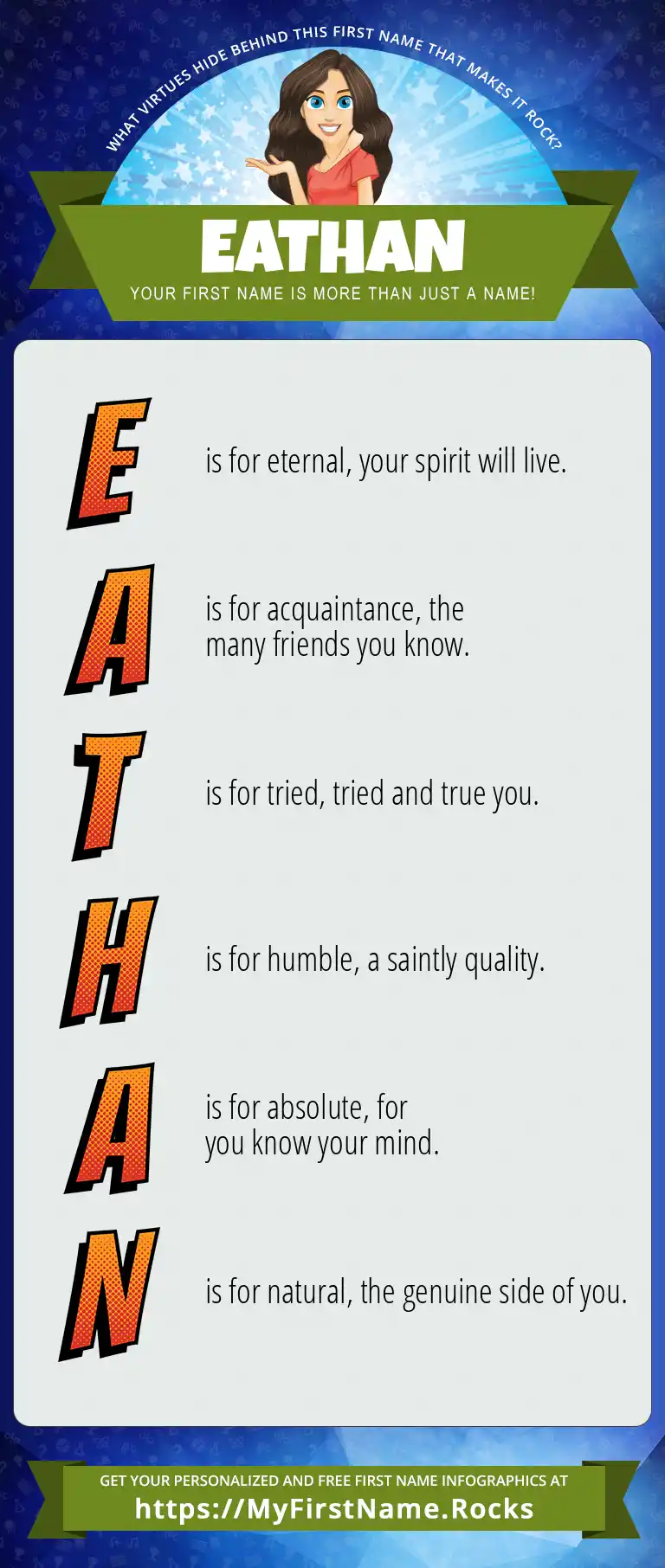 WHAT VIRTUES HIDE BEHIND THIS FIRST NAME THAT MAKES IT ROCK?

EATHAN

YOUR FIRST NAME IS MORE THAN JUST A NAME!

E is for eternal, your spirit will live.

A is for acquaintance, the many friends you know.

T is for tried, tried and true you.

H is for humble, a saintly quality.

A is for absolute, for you know your mind.

N is for natural, the genuine side of you.

GET YOUR PERSONALIZED AND FREE FIRST NAME INFOGRAPHICS AT
https://MyFirstName.Rocks