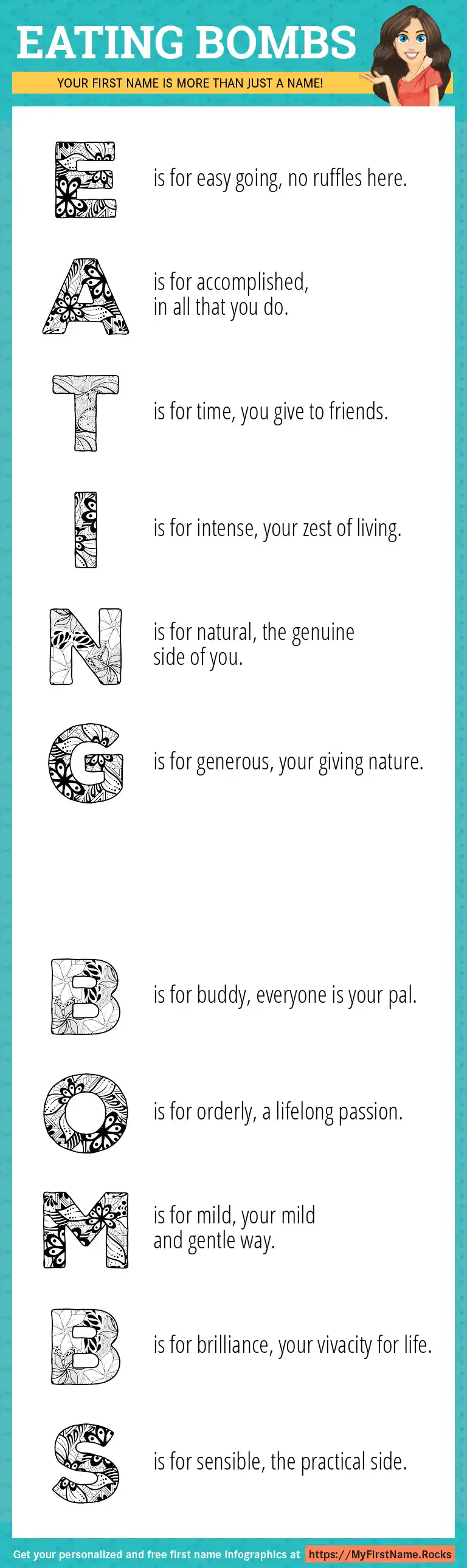 EATING BOMBS

YOUR FIRST NAME IS MORE THAN JUST A NAME!

E is for easy going, no ruffles here.

A is for accomplished, in all that you do.

T is for time, you give to friends.

I is for intense, your zest of living.

N is for natural, the genuine side of you.

G is for generous, your giving nature.

B is for buddy, everyone is your pal.

O is for orderly, a lifelong passion.

M is for mild, your mild and gentle way.

B is for brilliance, your vivacity for life.

S is for sensible, the practical side.

Get your personalized and free first name infographics at https://MyFirstName.Rocks