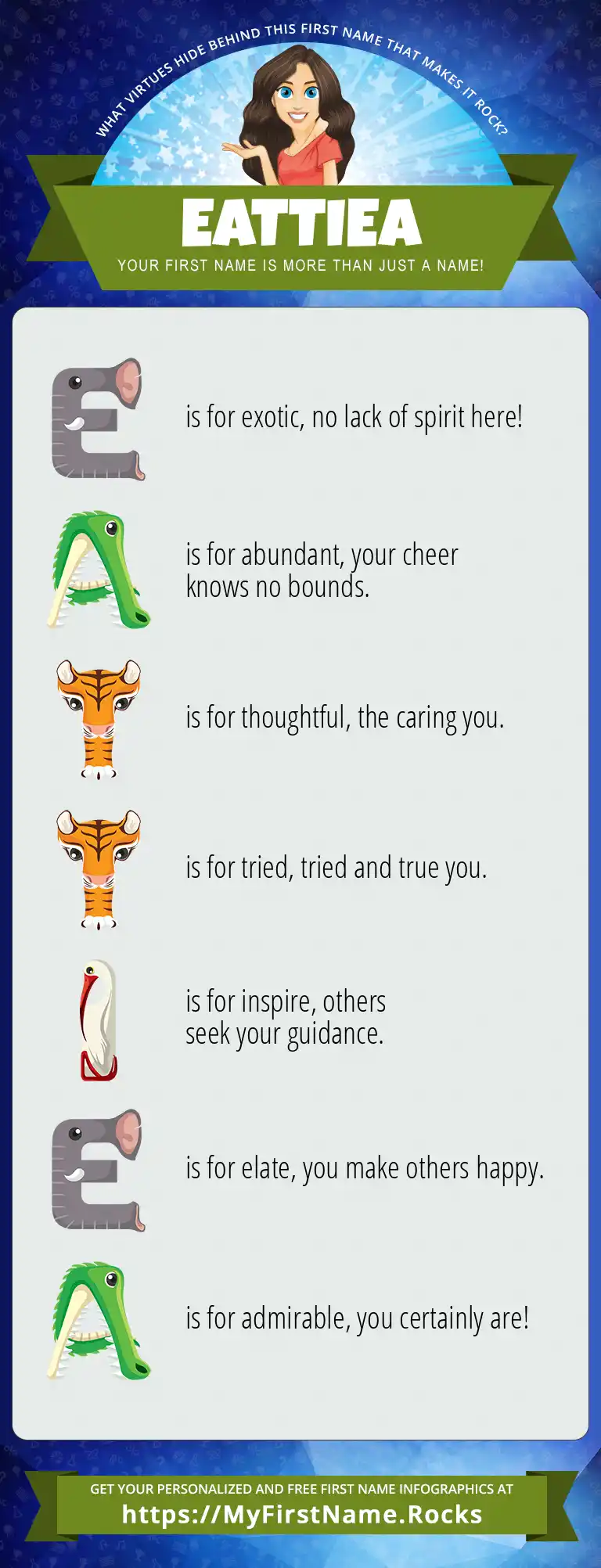 WHAT VIRTUES HIDE BEHIND THIS FIRST NAME THAT MAKES IT ROCK?

EATTIEA

YOUR FIRST NAME IS MORE THAN JUST A NAME!

E is for exotic, no lack of spirit here!

A is for abundant, your cheer knows no bounds.

T is for thoughtful, the caring you.

T is for tried, tried and true you.

I is for inspire, others seek your guidance.

E is for elate, you make others happy.

A is for admirable, you certainly are!

GET YOUR PERSONALIZED AND FREE FIRST NAME INFOGRAPHICS AT
https://MyFirstName.Rocks