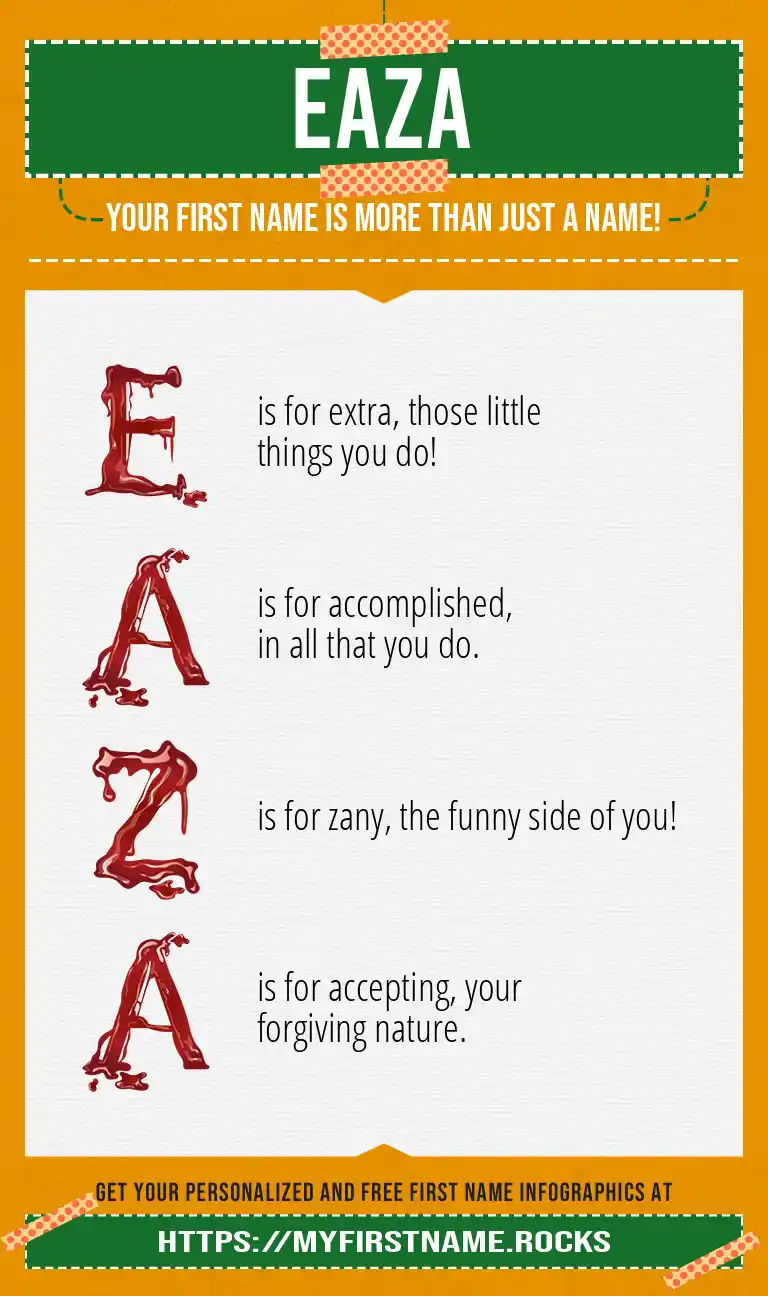 EAZA

YOUR FIRST NAME IS MORE THAN JUST A NAME!

E is for extra, those little things you do!

A is for accomplished, in all that you do.

Z is for zany, the funny side of you!

A is for accepting, your forgiving nature.

GET YOUR PERSONALIZED AND FREE FIRST NAME INFOGRAPHICS AT

HTTPS://MYFIRSTNAME.ROCKS