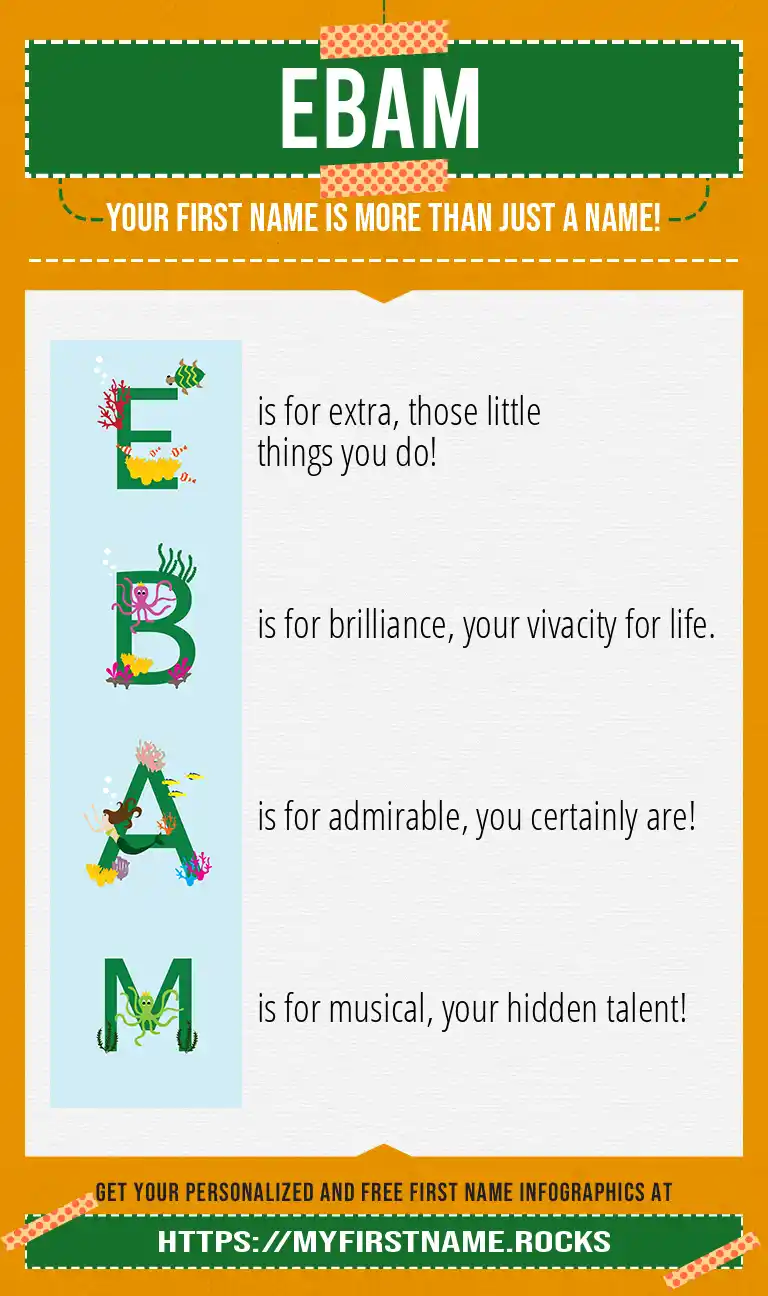 EBAM

YOUR FIRST NAME IS MORE THAN JUST A NAME!

E is for extra, those little things you do!

B is for brilliance, your vivacity for life.

A is for admirable, you certainly are!

M is for musical, your hidden talent!

GET YOUR PERSONALIZED AND FREE FIRST NAME INFOGRAPHICS AT

HTTPS://MYFIRSTNAME.ROCKS