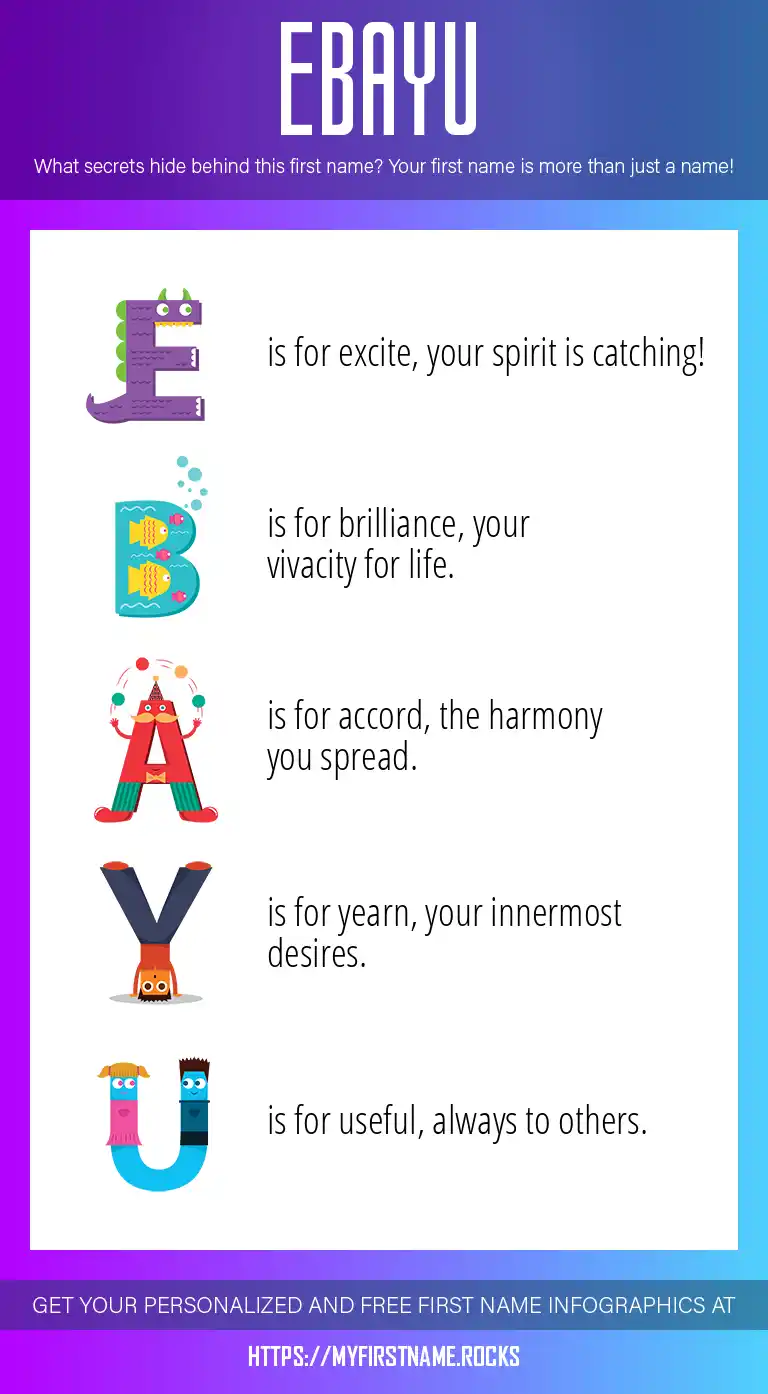 EBAYU

What secrets hide behind this first name? Your first name is more than just a name!

E is for excite, your spirit is catching!

B is for brilliance, your vivacity for life.

A is for accord, the harmony you spread.

Y is for yearn, your innermost desires.

U is for useful, always to others.

GET YOUR PERSONALIZED AND FREE FIRST NAME INFOGRAPHICS AT

HTTPS://MYFIRSTNAME.ROCKS