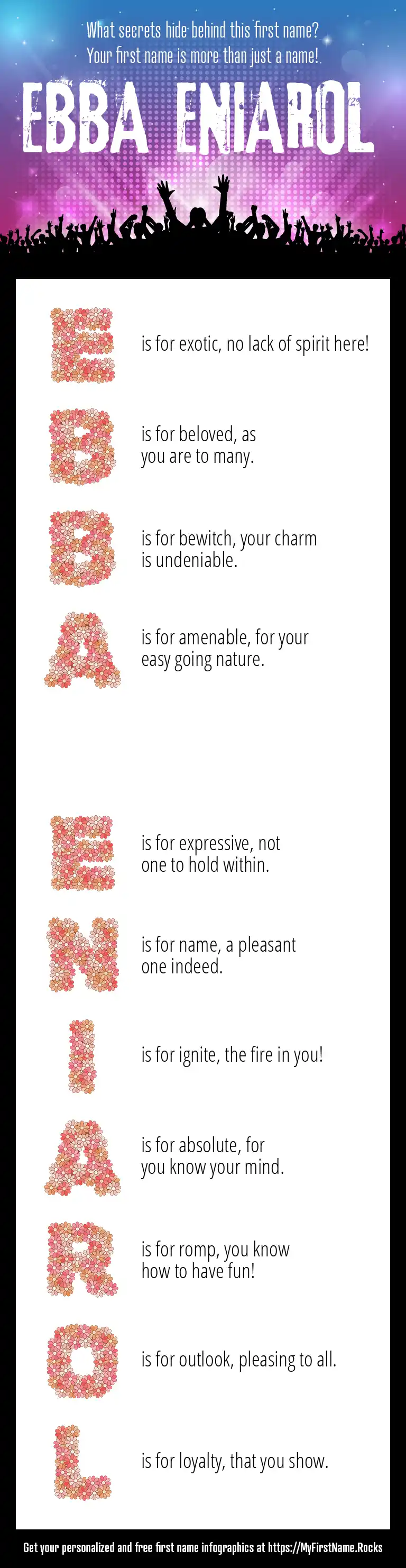 What secrets hide behind this first name?
Your first name is more than just a name!

EBBA ENIAROL

E is for exotic, no lack of spirit here!

B is for beloved, as you are to many.

B is for bewitch, your charm is undeniable.

A is for amenable, for your easy going nature.

E is for expressive, not one to hold within.

N is for name, a pleasant one indeed.

I is for ignite, the fire in you!

A is for absolute, for you know your mind.

R is for romp, you know how to have fun!

O is for outlook, pleasing to all.

L is for loyalty, that you show.

Get your personalized and free first name infographics at https://MyFirstName.Rocks