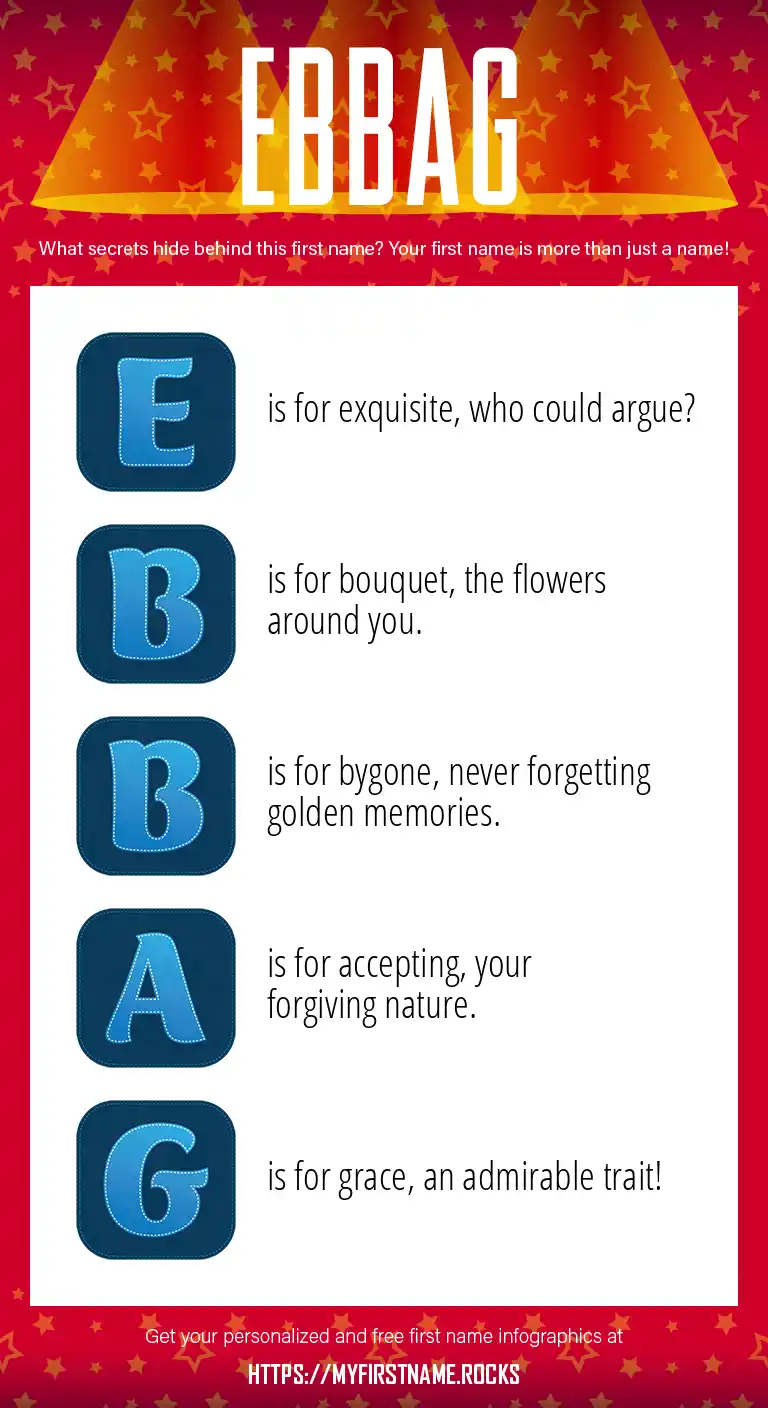 EBBAG

What secrets hide behind this first name? Your first name is more than just a name!

E is for exquisite, who could argue?

B is for bouquet, the flowers around you.

B is for bygone, never forgetting golden memories.

A is for accepting, your forgiving nature.

G is for grace, an admirable trait!

Get your personalized and free first name infographics at

HTTPS://MYFIRSTNAME.ROCKS