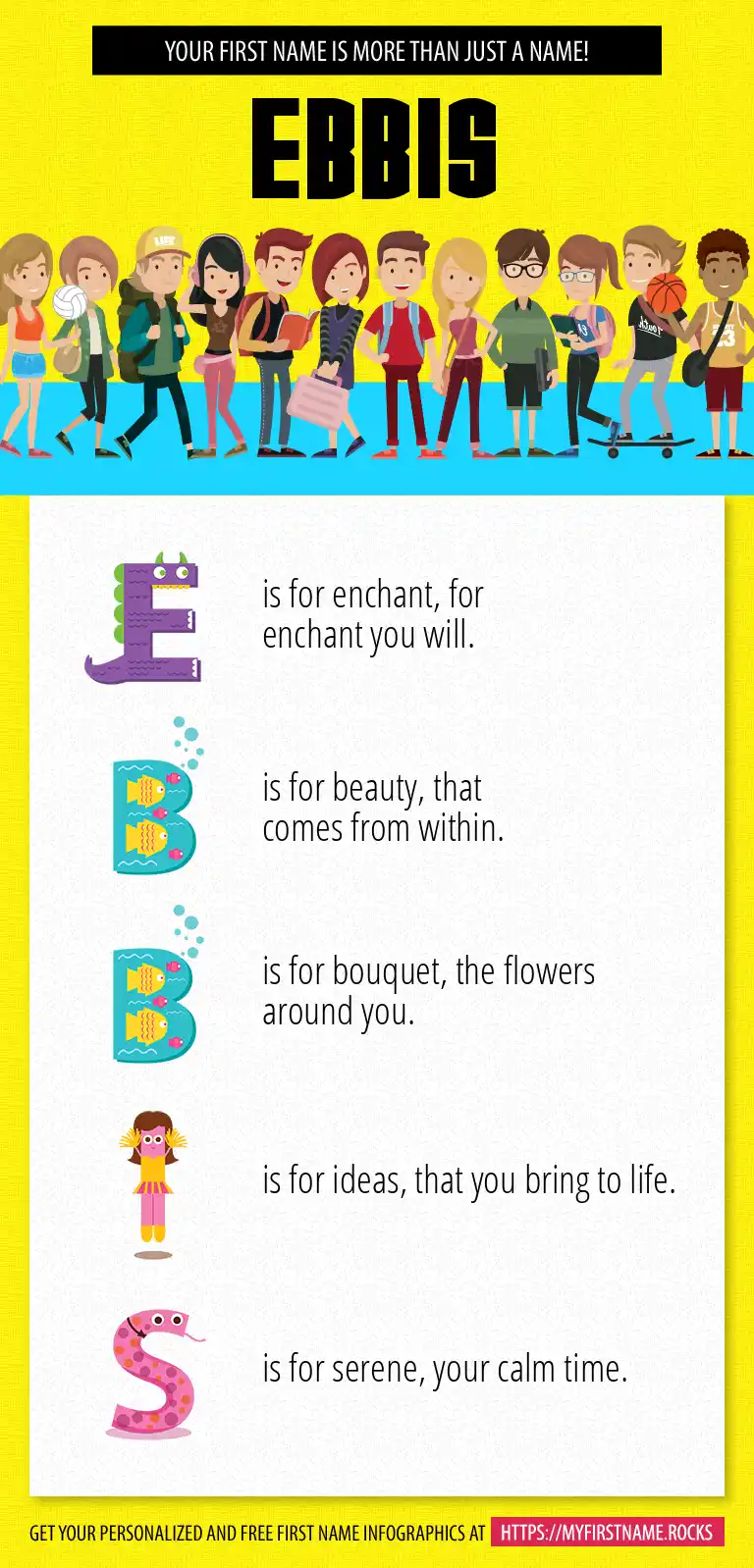 YOUR FIRST NAME IS MORE THAN JUST A NAME!

EBBIS

E is for enchant, for enchant you will.

B is for beauty, that comes from within.

B is for bouquet, the flowers around you.

I is for ideas, that you bring to life.

S is for serene, your calm time.

GET YOUR PERSONALIZED AND FREE FIRST NAME INFOGRAPHICS AT HTTPS://MYFIRSTNAME.ROCKS