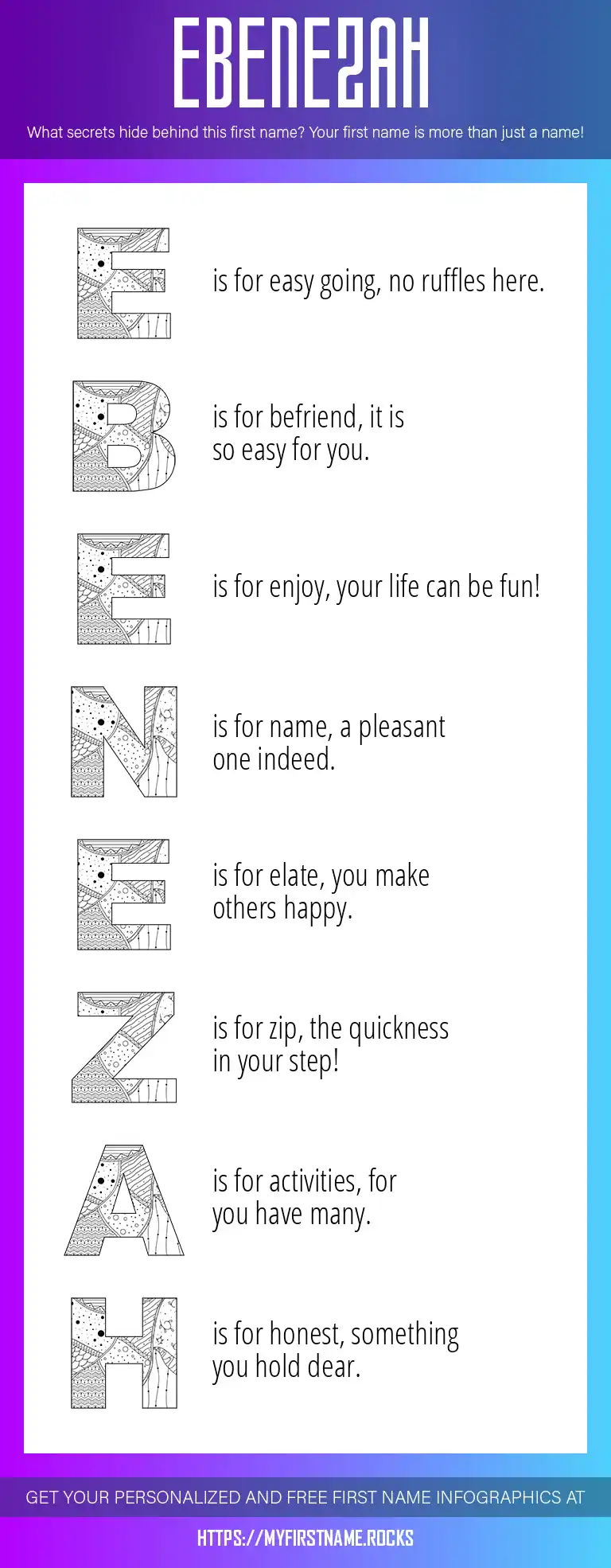 EBENEZAH

What secrets hide behind this first name? Your first name is more than just a name!

E is for easy going, no ruffles here.

B is for befriend, it is so easy for you.

E is for enjoy, your life can be fun!

N is for name, a pleasant one indeed.

E is for elate, you make others happy.

Z is for zip, the quickness in your step!

A is for activities, for you have many.

H is for honest, something you hold dear.

GET YOUR PERSONALIZED AND FREE FIRST NAME INFOGRAPHICS AT

HTTPS://MYFIRSTNAME.ROCKS