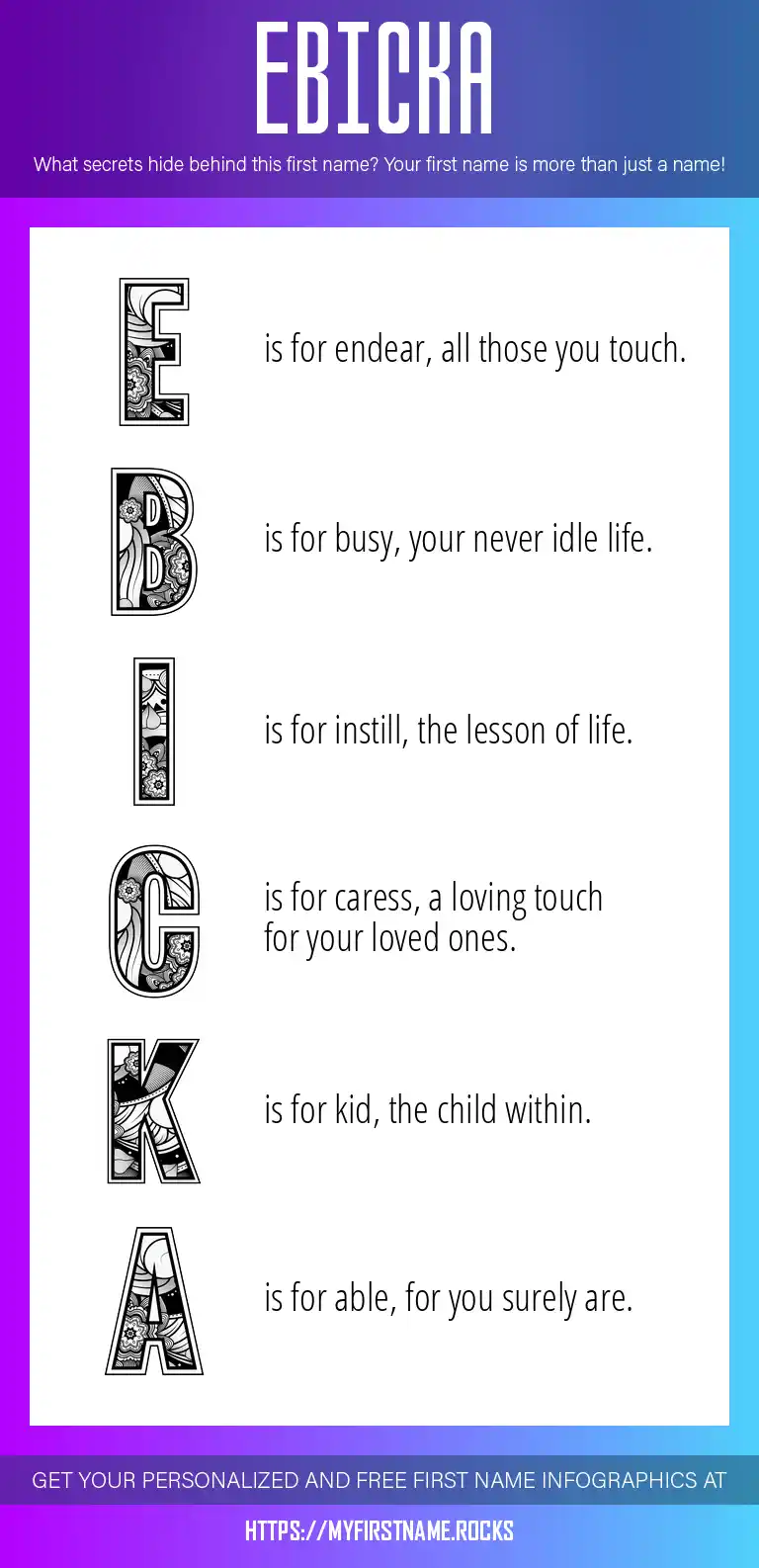 EBICKA

What secrets hide behind this first name? Your first name is more than just a name!

E is for endear, all those you touch.

B is for busy, your never idle life.

I is for instill, the lesson of life.

C is for caress, a loving touch for your loved ones.

K is for kid, the child within.

A is for able, for you surely are.

GET YOUR PERSONALIZED AND FREE FIRST NAME INFOGRAPHICS AT

HTTPS://MYFIRSTNAME.ROCKS