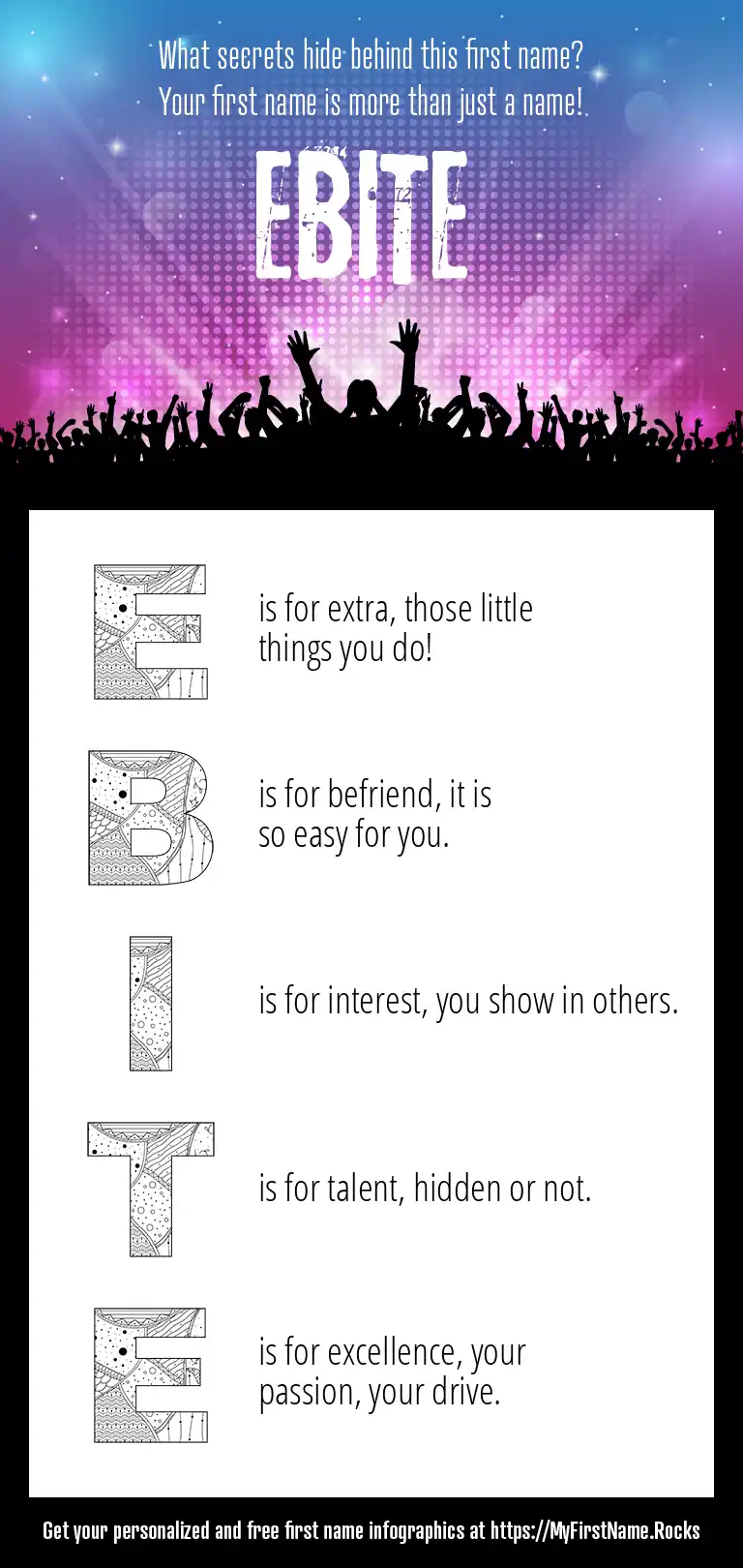 What secrets hide behind this first name?
Your first name is more than just a name!

EBITE

E is for extra, those little things you do!

B is for befriend, it is so easy for you.

I is for interest, you show in others.

T is for talent, hidden or not.

E is for excellence, your passion, your drive.

Get your personalized and free first name infographics at https://MyFirstName.Rocks