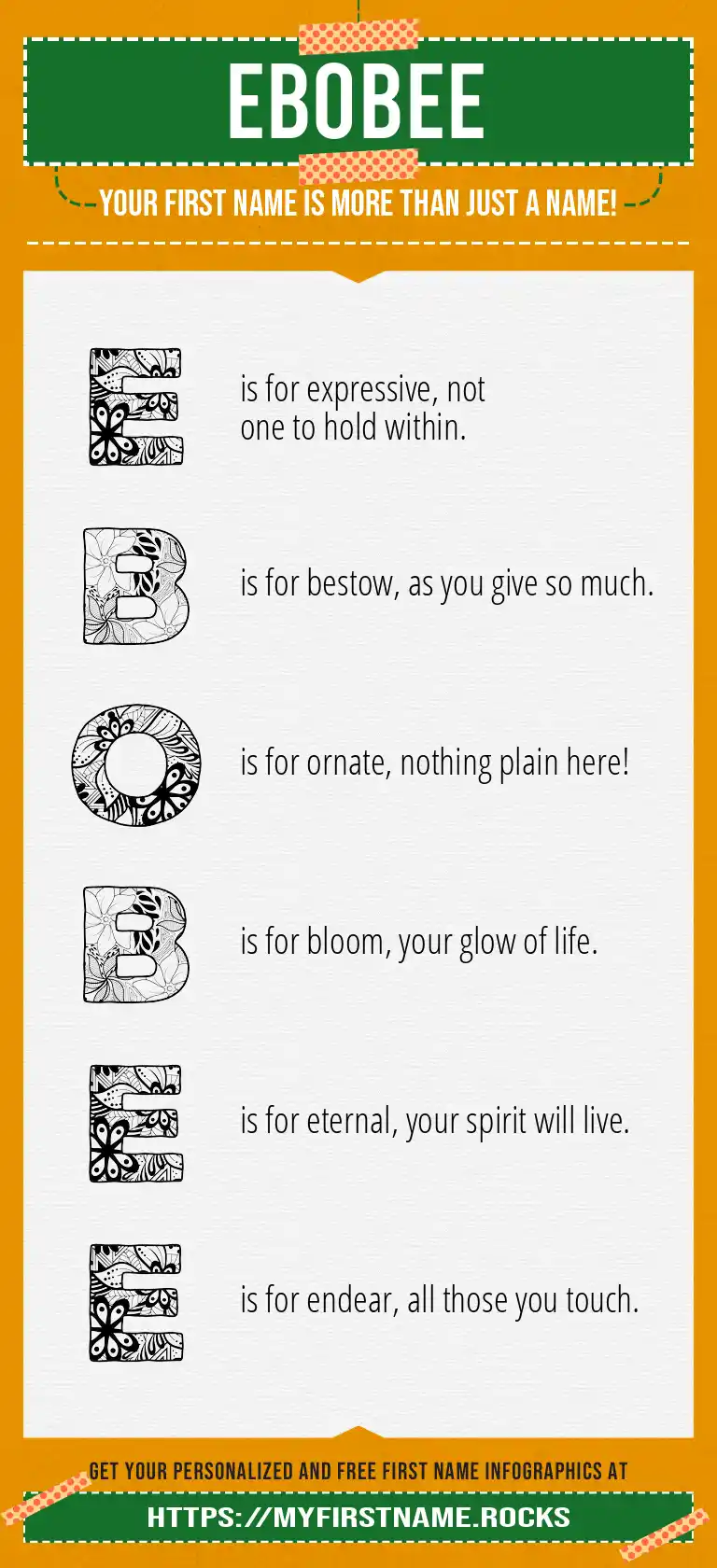 EBOBEE

YOUR FIRST NAME IS MORE THAN JUST A NAME!

E is for expressive, not one to hold within.

B is for bestow, as you give so much.

O is for ornate, nothing plain here!

B is for bloom, your glow of life.

E is for eternal, your spirit will live.

E is for endear, all those you touch.

GET YOUR PERSONALIZED AND FREE FIRST NAME INFOGRAPHICS AT

HTTPS://MYFIRSTNAME.ROCKS