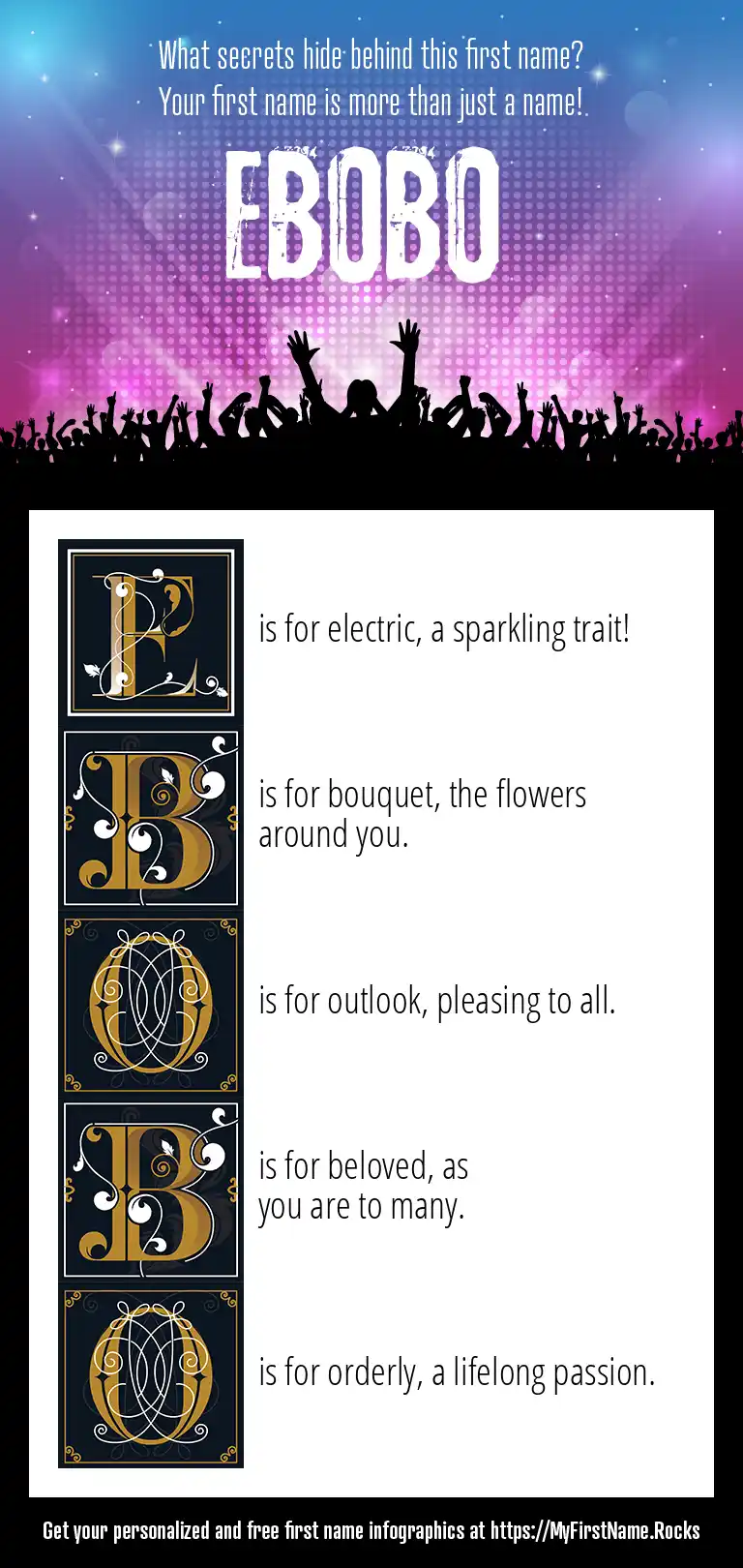 What secrets hide behind this first name?
Your first name is more than just a name!

EBOBO

E

is for electric, a sparkling trait!

B

is for bouquet, the flowers around you.

O

is for outlook, pleasing to all.

B

is for beloved, as you are to many.

O

is for orderly, a lifelong passion.

Get your personalized and free first name infographics at https://MyFirstName.Rocks