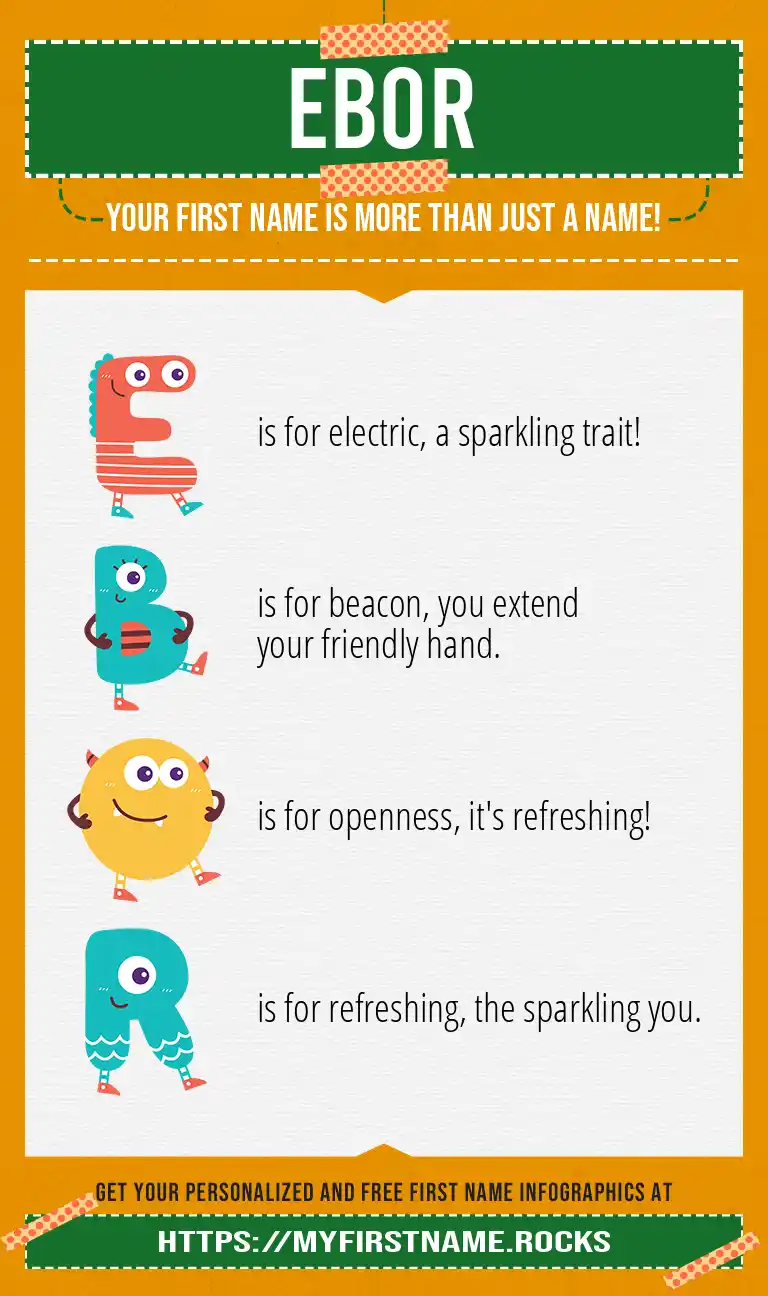 EBOR

YOUR FIRST NAME IS MORE THAN JUST A NAME!

E is for electric, a sparkling trait!

B is for beacon, you extend your friendly hand.

O is for openness, it's refreshing!

R is for refreshing, the sparkling you.

GET YOUR PERSONALIZED AND FREE FIRST NAME INFOGRAPHICS AT

HTTPS://MYFIRSTNAME.ROCKS