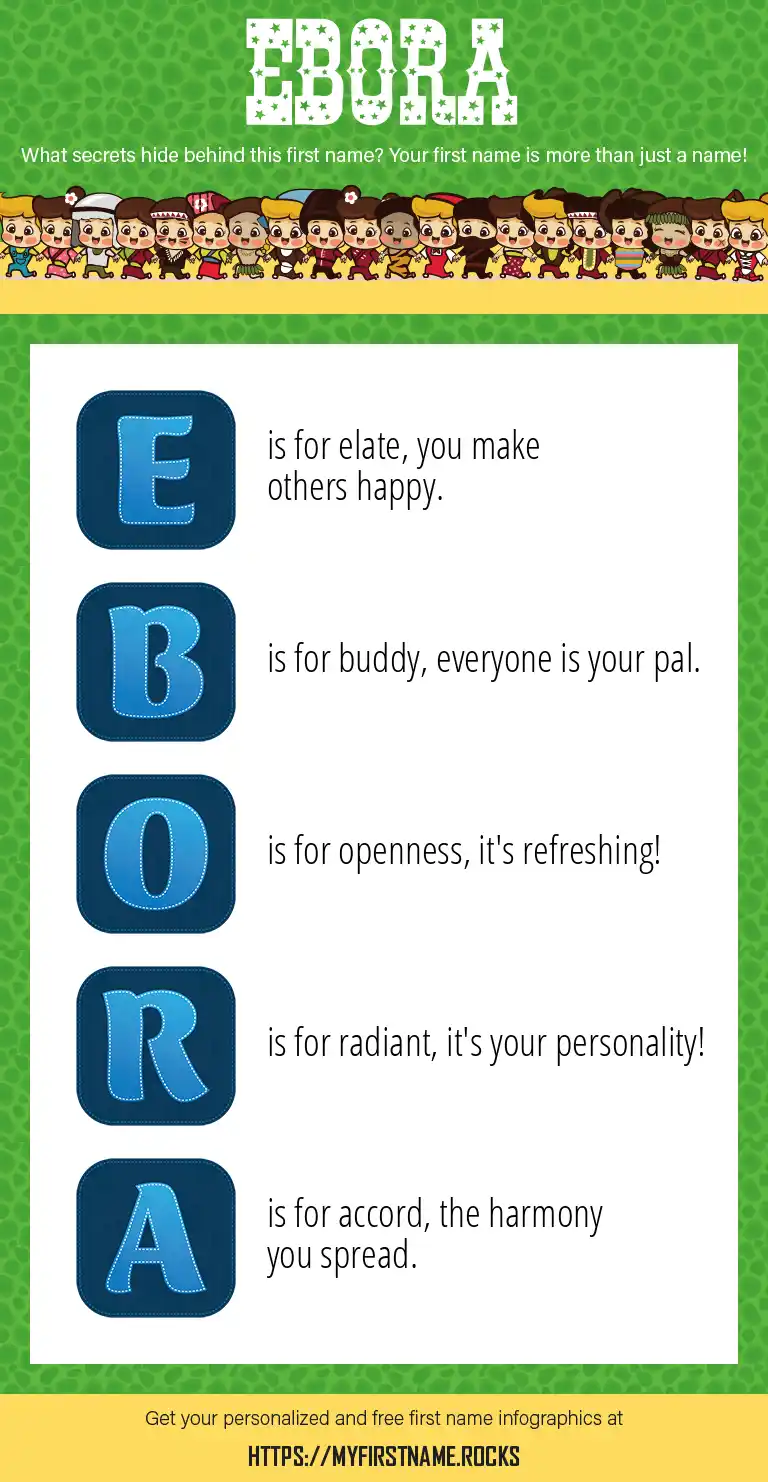 EBORA

What secrets hide behind this first name? Your first name is more than just a name!

E is for elate, you make others happy.

B is for buddy, everyone is your pal.

O is for openness, it's refreshing!

R is for radiant, it's your personality!

A is for accord, the harmony you spread.

Get your personalized and free first name infographics at

HTTPS://MYFIRSTNAME.ROCKS