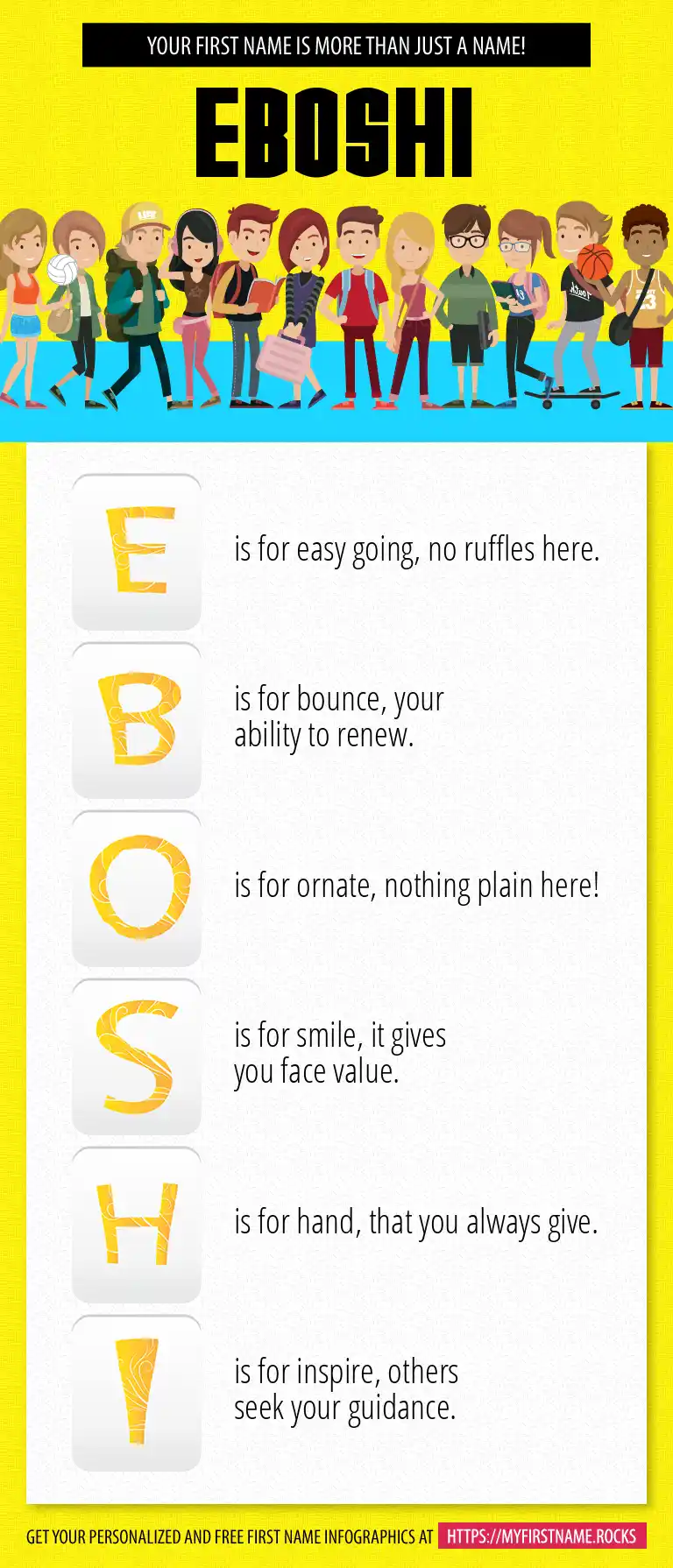 YOUR FIRST NAME IS MORE THAN JUST A NAME!

EBOSHI

E is for easy going, no ruffles here.

B is for bounce, your ability to renew.

O is for ornate, nothing plain here!

S is for smile, it gives you face value.

H is for hand, that you always give.

I is for inspire, others seek your guidance.

GET YOUR PERSONALIZED AND FREE FIRST NAME INFOGRAPHICS AT HTTPS://MYFIRSTNAME.ROCKS