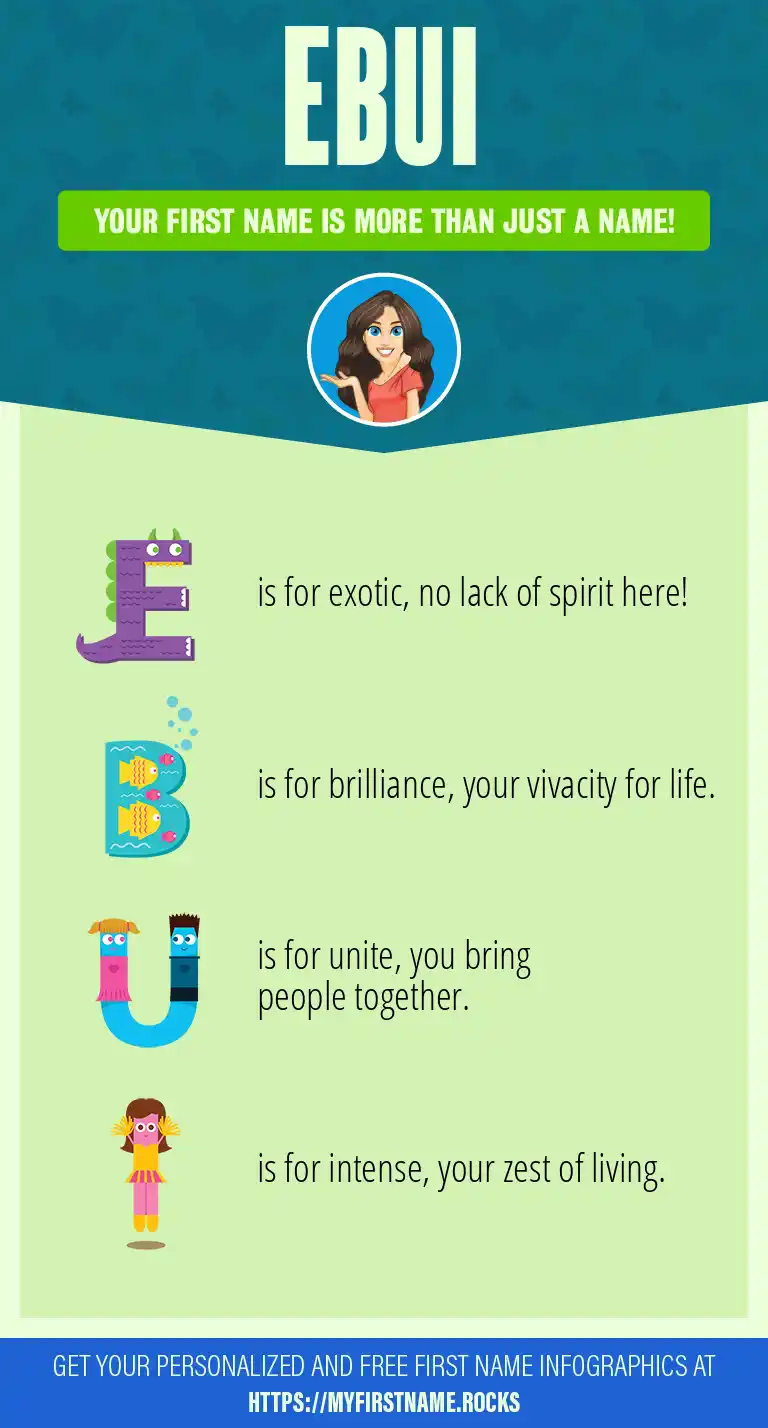 EBUI

YOUR FIRST NAME IS MORE THAN JUST A NAME!

E is for exotic, no lack of spirit here!

B is for brilliance, your vivacity for life.

U is for unite, you bring people together.

I is for intense, your zest of living.

GET YOUR PERSONALIZED AND FREE FIRST NAME INFOGRAPHICS AT HTTPS://MYFIRSTNAME.ROCKS