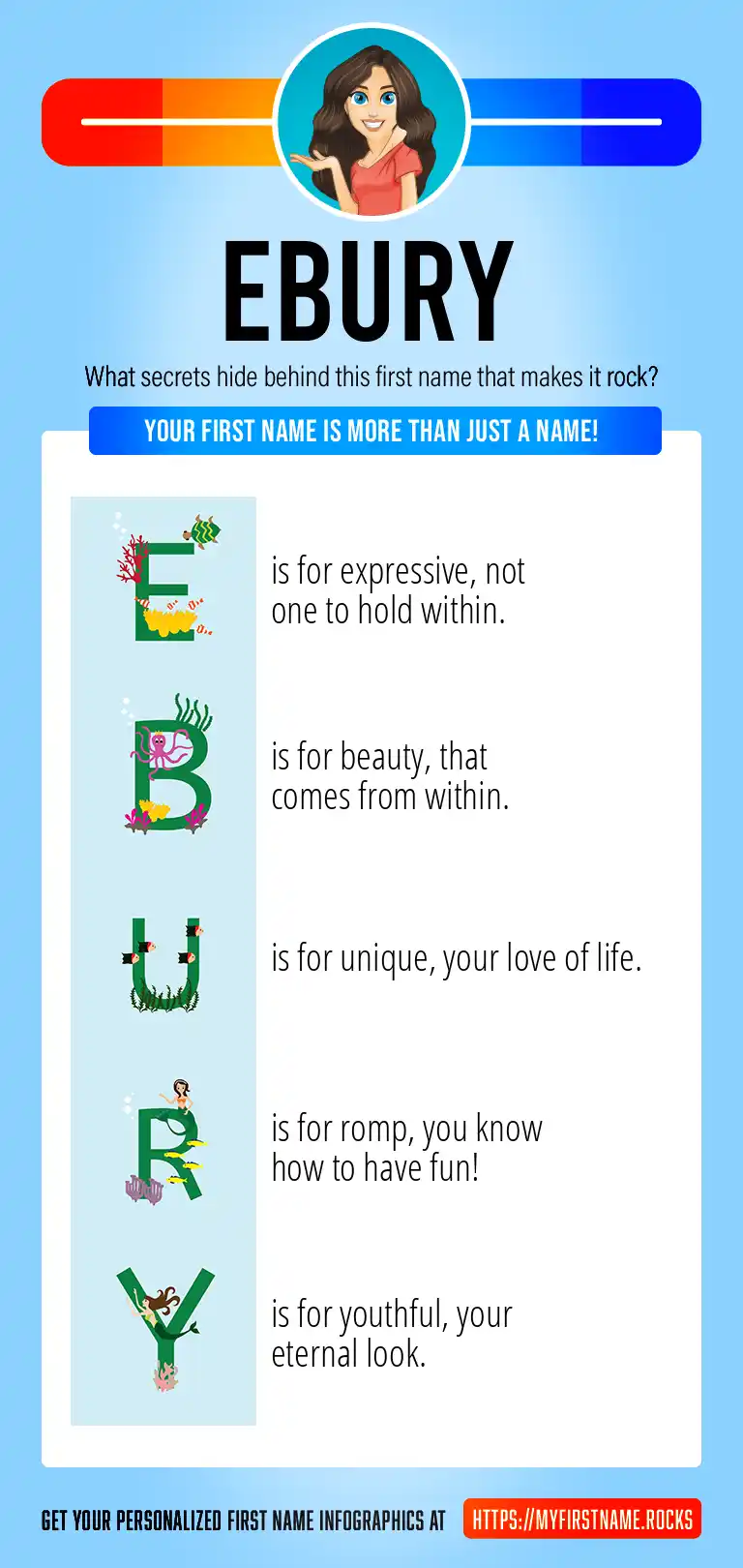 EBURY

What secrets hide behind this first name that makes it rock?

YOUR FIRST NAME IS MORE THAN JUST A NAME!

E is for expressive, not one to hold within.

B is for beauty, that comes from within.

U is for unique, your love of life.

R is for romp, you know how to have fun!

Y is for youthful, your eternal look.

GET YOUR PERSONALIZED FIRST NAME INFOGRAPHICS AT HTTPS://MYFIRSTNAME.ROCKS