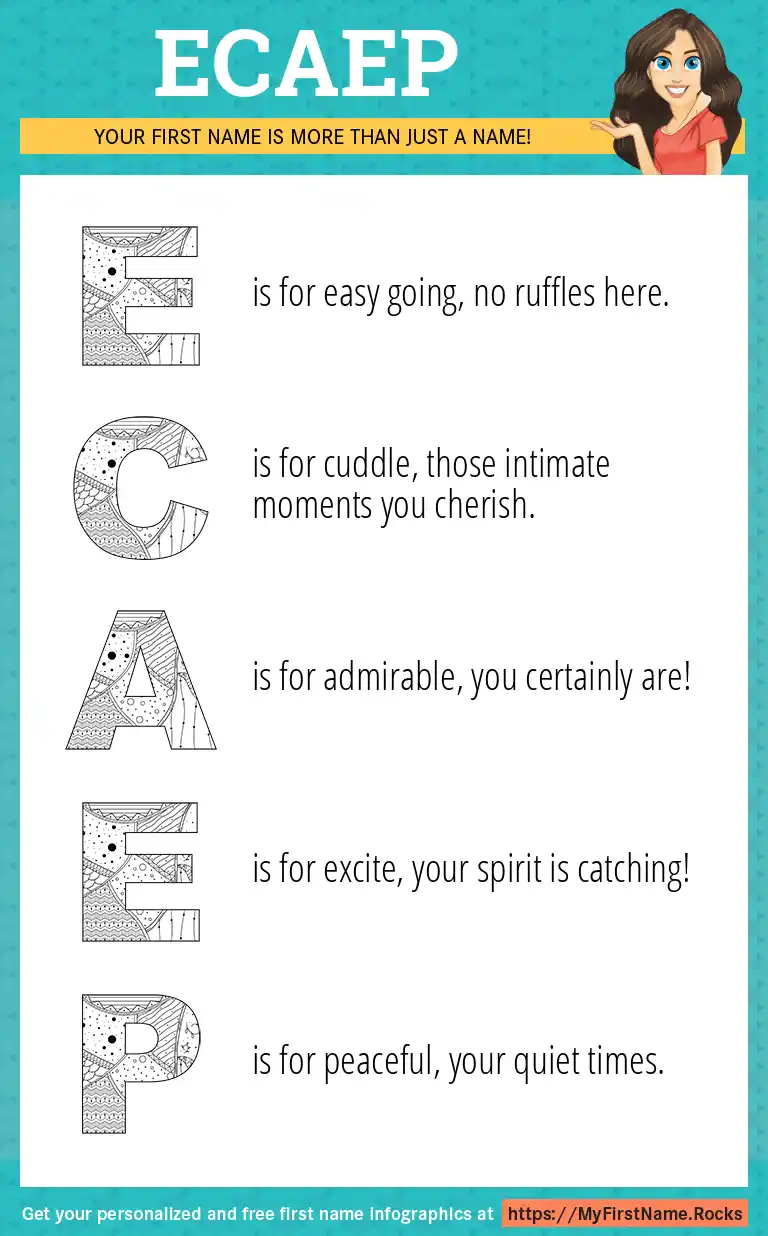 ECAEP

YOUR FIRST NAME IS MORE THAN JUST A NAME!

E is for easy going, no ruffles here.

C is for cuddle, those intimate moments you cherish.

A is for admirable, you certainly are!

E is for excite, your spirit is catching!

P is for peaceful, your quiet times.

Get your personalized and free first name infographics at https://MyFirstName.Rocks