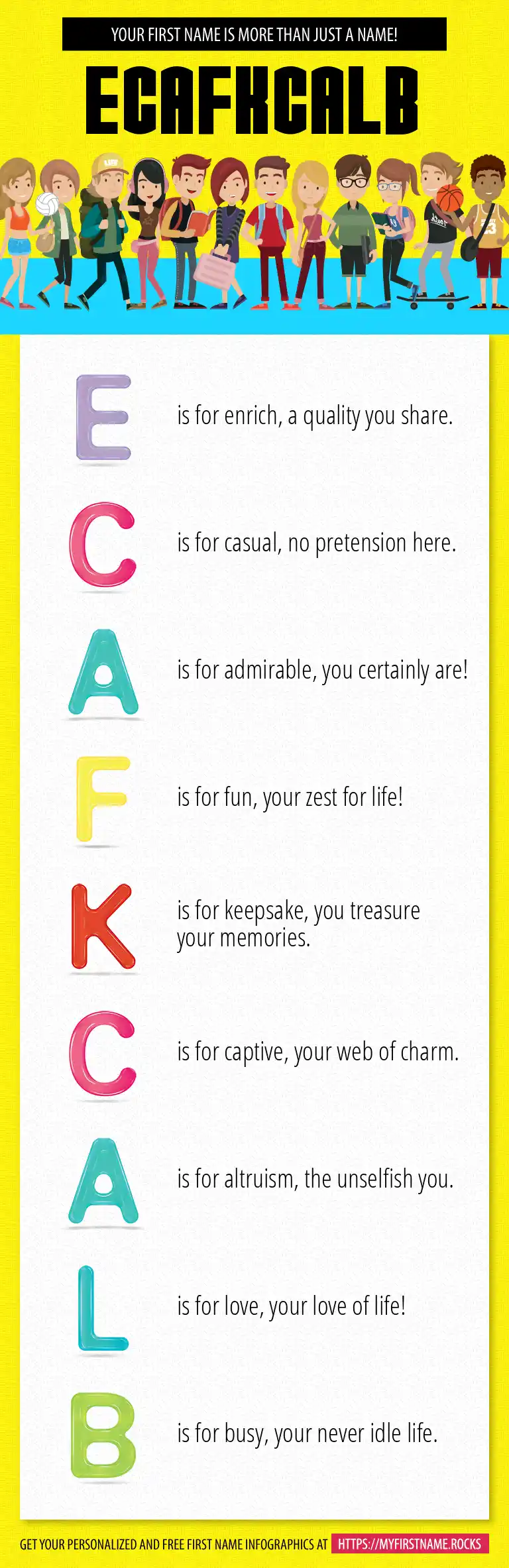 YOUR FIRST NAME IS MORE THAN JUST A NAME!

ECAFKCALB

E is for enrich, a quality you share.

C is for casual, no pretension here.

A is for admirable, you certainly are!

F is for fun, your zest for life!

K is for keepsake, you treasure your memories.

C is for captive, your web of charm.

A is for altruism, the unselfish you.

L is for love, your love of life!

B is for busy, your never idle life.

GET YOUR PERSONALIZED AND FREE FIRST NAME INFOGRAPHICS AT HTTPS://MYFIRSTNAME.ROCKS