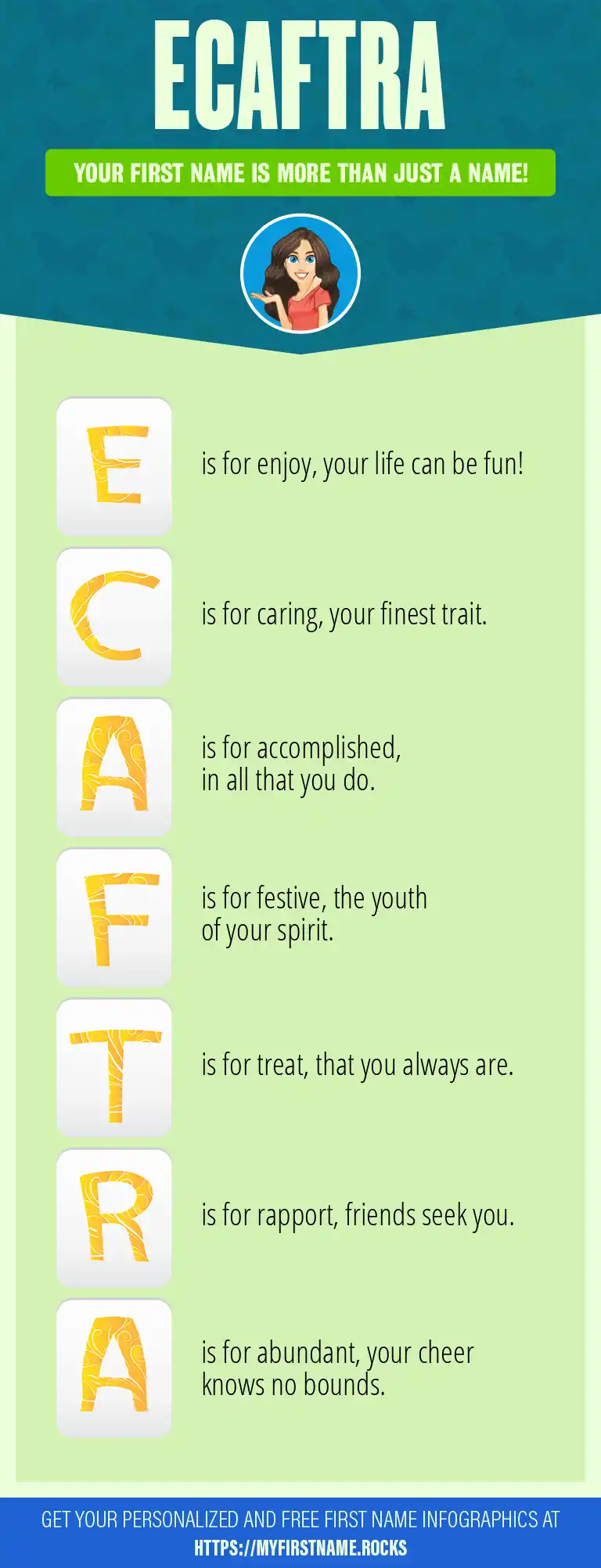 ECAFTRA

YOUR FIRST NAME IS MORE THAN JUST A NAME!

E is for enjoy, your life can be fun!

C is for caring, your finest trait.

A is for accomplished, in all that you do.

F is for festive, the youth of your spirit.

T is for treat, that you always are.

R is for rapport, friends seek you.

A is for abundant, your cheer knows no bounds.

GET YOUR PERSONALIZED AND FREE FIRST NAME INFOGRAPHICS AT HTTPS://MYFIRSTNAME.ROCKS