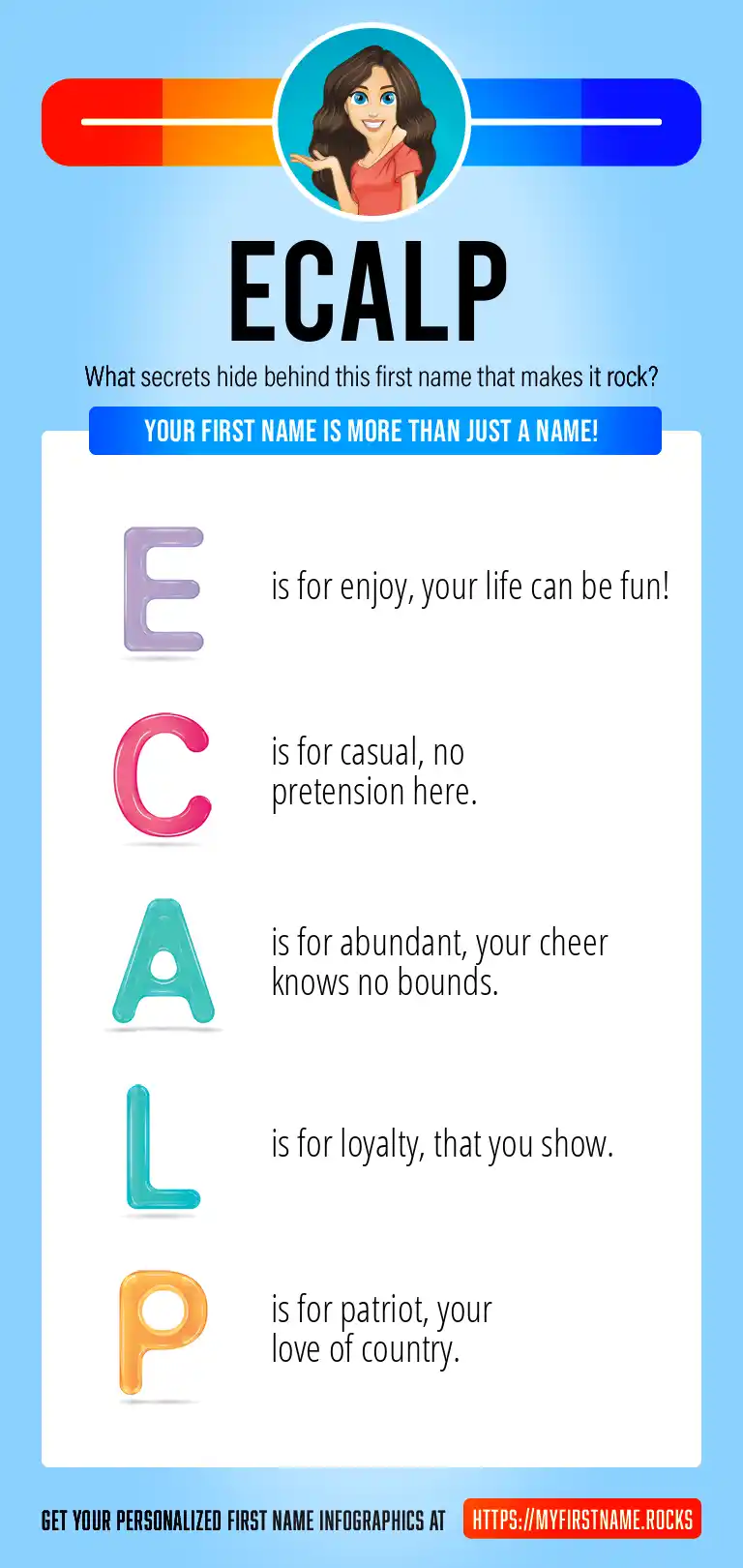 ECALP

What secrets hide behind this first name that makes it rock?

YOUR FIRST NAME IS MORE THAN JUST A NAME!

E is for enjoy, your life can be fun!

C is for casual, no pretension here.

A is for abundant, your cheer knows no bounds.

L is for loyalty, that you show.

P is for patriot, your love of country.

GET YOUR PERSONALIZED FIRST NAME INFOGRAPHICS AT HTTPS://MYFIRSTNAME.ROCKS