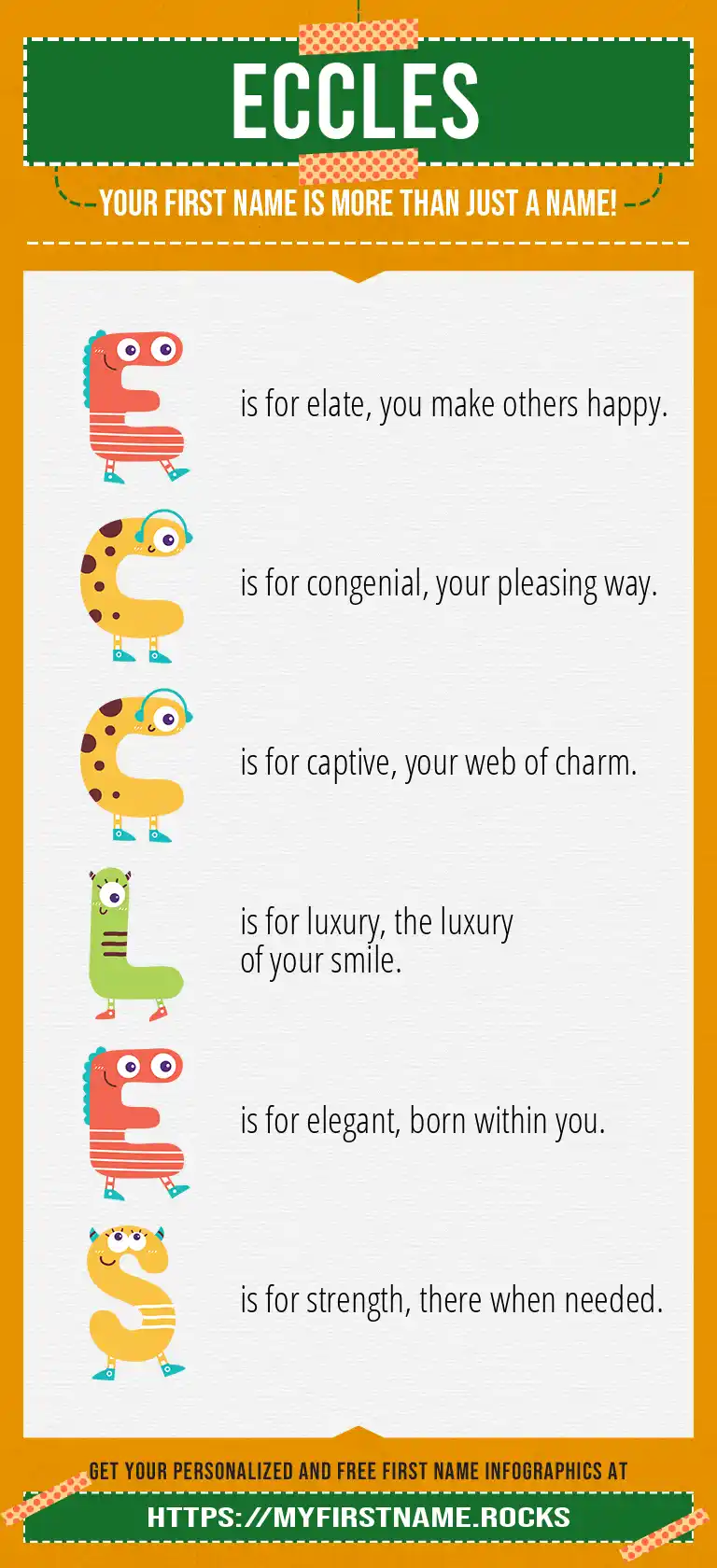 ECCLES

YOUR FIRST NAME IS MORE THAN JUST A NAME!

E is for elate, you make others happy.

C is for congenial, your pleasing way.

C is for captive, your web of charm.

L is for luxury, the luxury of your smile.

E is for elegant, born within you.

S is for strength, there when needed.

GET YOUR PERSONALIZED AND FREE FIRST NAME INFOGRAPHICS AT

HTTPS://MYFIRSTNAME.ROCKS