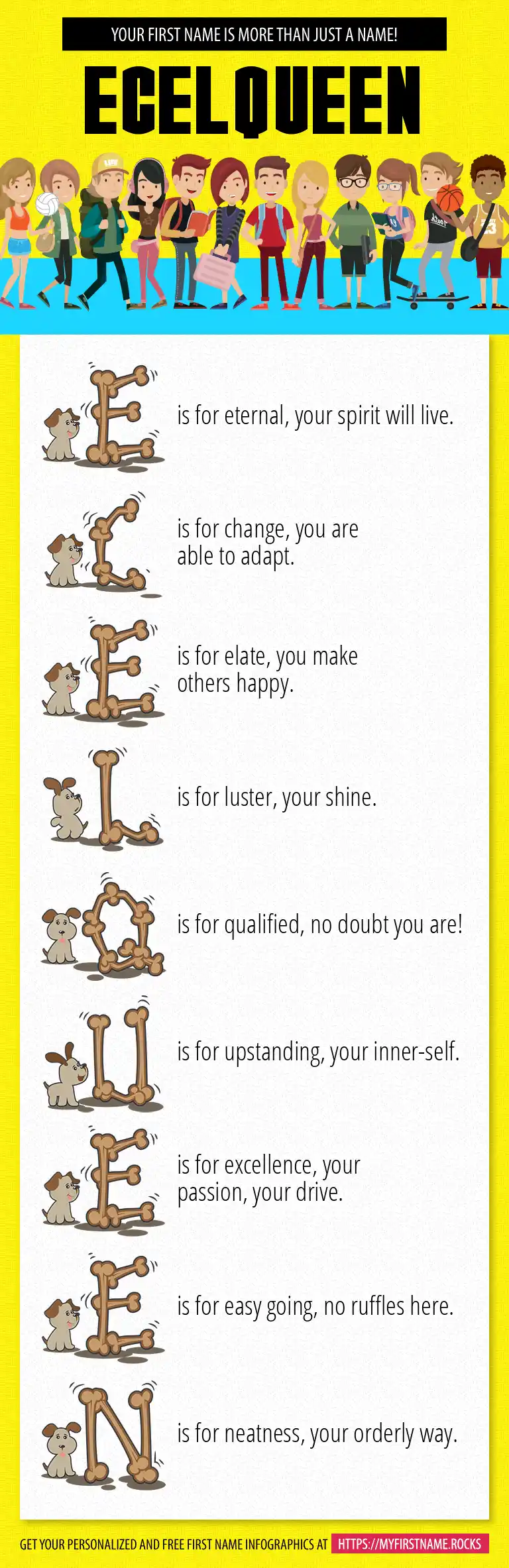 YOUR FIRST NAME IS MORE THAN JUST A NAME!

ECELQUEEN

E is for eternal, your spirit will live.

C is for change, you are able to adapt.

E is for elate, you make others happy.

L is for luster, your shine.

Q is for qualified, no doubt you are!

U is for upstanding, your inner-self.

E is for excellence, your passion, your drive.

E is for easy going, no ruffles here.

N is for neatness, your orderly way.

GET YOUR PERSONALIZED AND FREE FIRST NAME INFOGRAPHICS AT HTTPS://MYFIRSTNAME.ROCKS