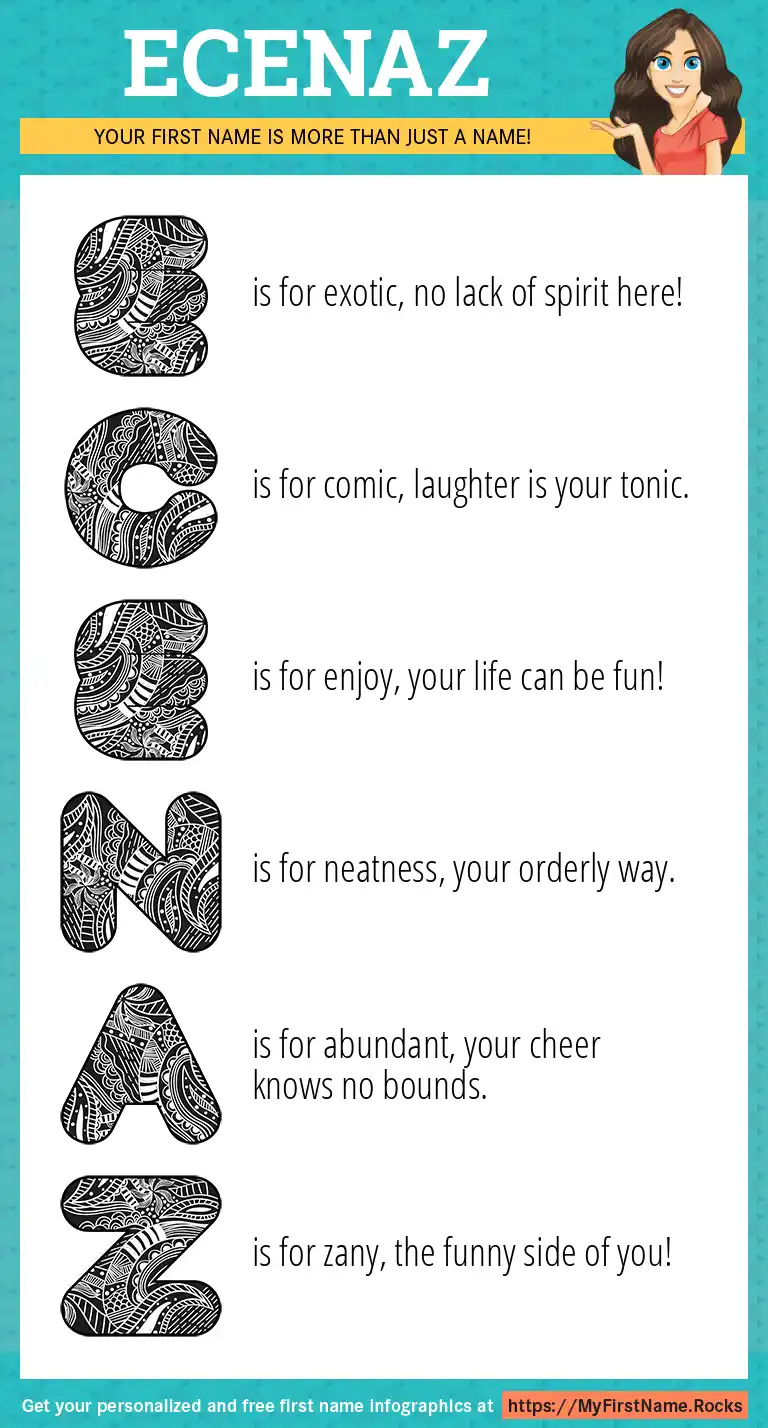 ECENAZ

YOUR FIRST NAME IS MORE THAN JUST A NAME!

E is for exotic, no lack of spirit here!

C is for comic, laughter is your tonic.

E is for enjoy, your life can be fun!

N is for neatness, your orderly way.

A is for abundant, your cheer knows no bounds.

Z is for zany, the funny side of you!

Get your personalized and free first name infographics at https://MyFirstName.Rocks