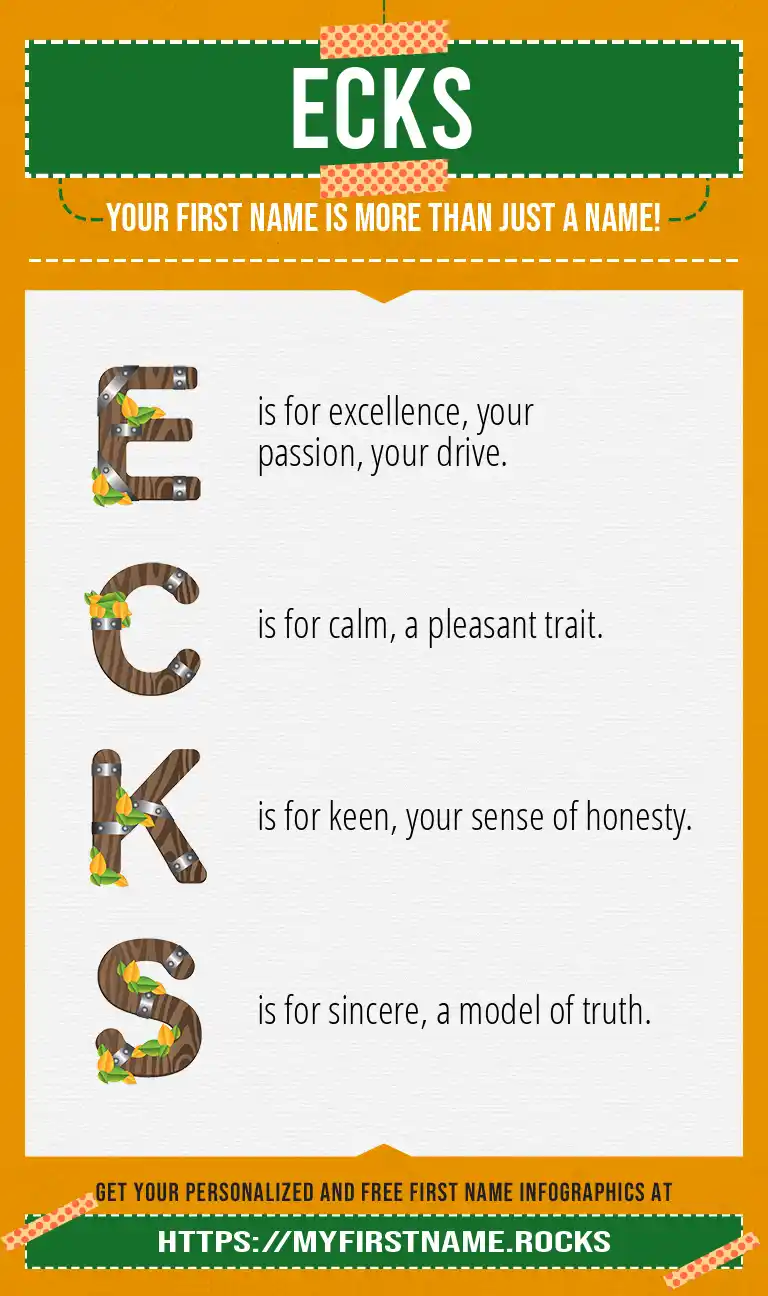 ECKS

YOUR FIRST NAME IS MORE THAN JUST A NAME!

E is for excellence, your passion, your drive.

C is for calm, a pleasant trait.

K is for keen, your sense of honesty.

S is for sincere, a model of truth.

GET YOUR PERSONALIZED AND FREE FIRST NAME INFOGRAPHICS AT

HTTPS://MYFIRSTNAME.ROCKS