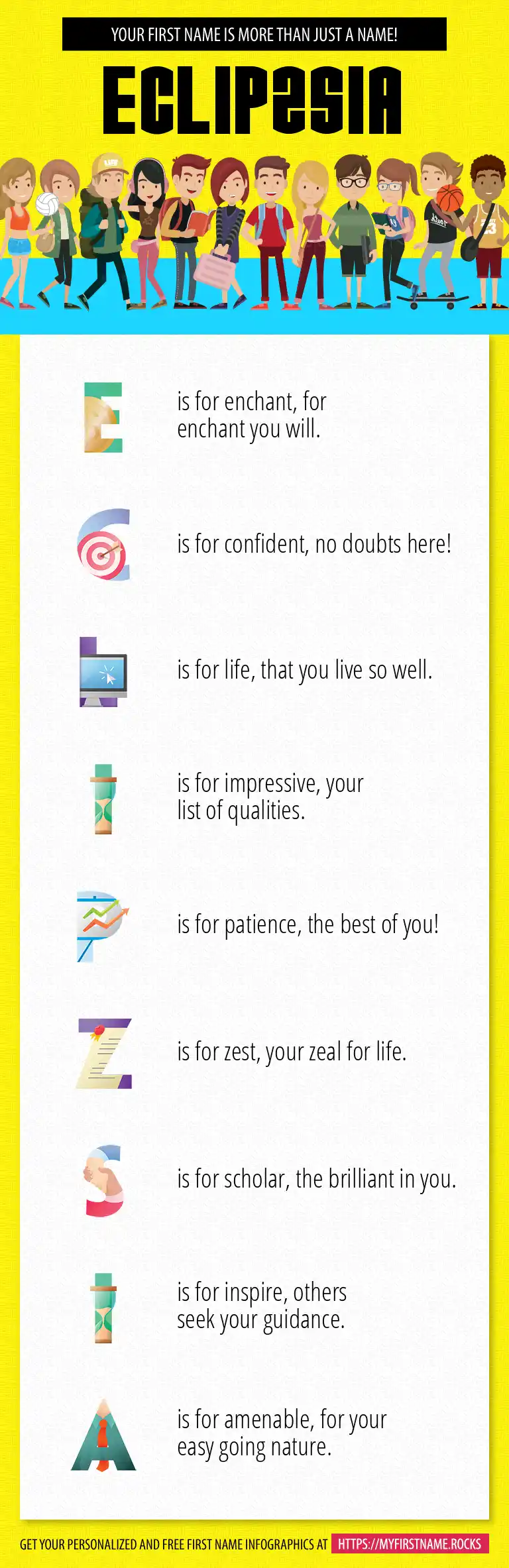 YOUR FIRST NAME IS MORE THAN JUST A NAME!

ECLIPZSIA

E is for enchant, for enchant you will.

C is for confident, no doubts here!

L is for life, that you live so well.

I is for impressive, your list of qualities.

P is for patience, the best of you!

Z is for zest, your zeal for life.

S is for scholar, the brilliant in you.

I is for inspire, others seek your guidance.

A is for amenable, for your easy going nature.

GET YOUR PERSONALIZED AND FREE FIRST NAME INFOGRAPHICS AT HTTPS://MYFIRSTNAME.ROCKS