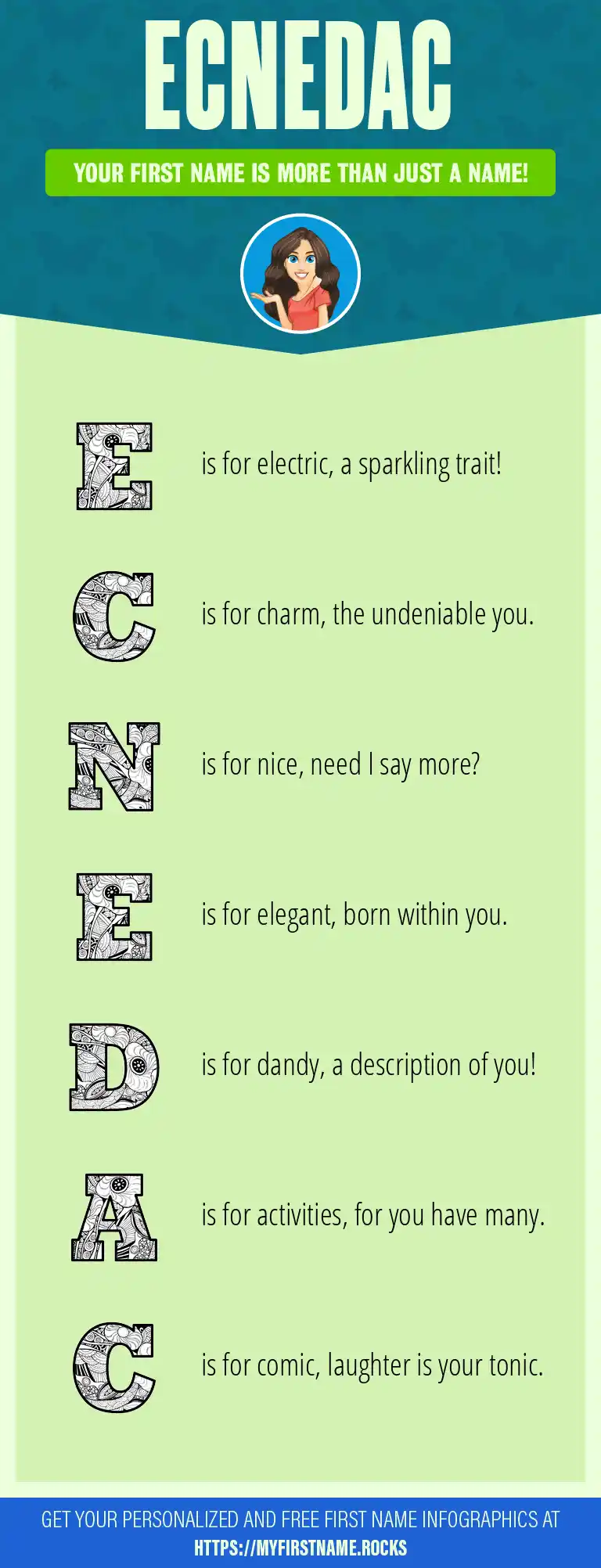 ECNEDAC

YOUR FIRST NAME IS MORE THAN JUST A NAME!

E is for electric, a sparkling trait!

C is for charm, the undeniable you.

N is for nice, need I say more?

E is for elegant, born within you.

D is for dandy, a description of you!

A is for activities, for you have many.

C is for comic, laughter is your tonic.

GET YOUR PERSONALIZED AND FREE FIRST NAME INFOGRAPHICS AT HTTPS://MYFIRSTNAME.ROCKS