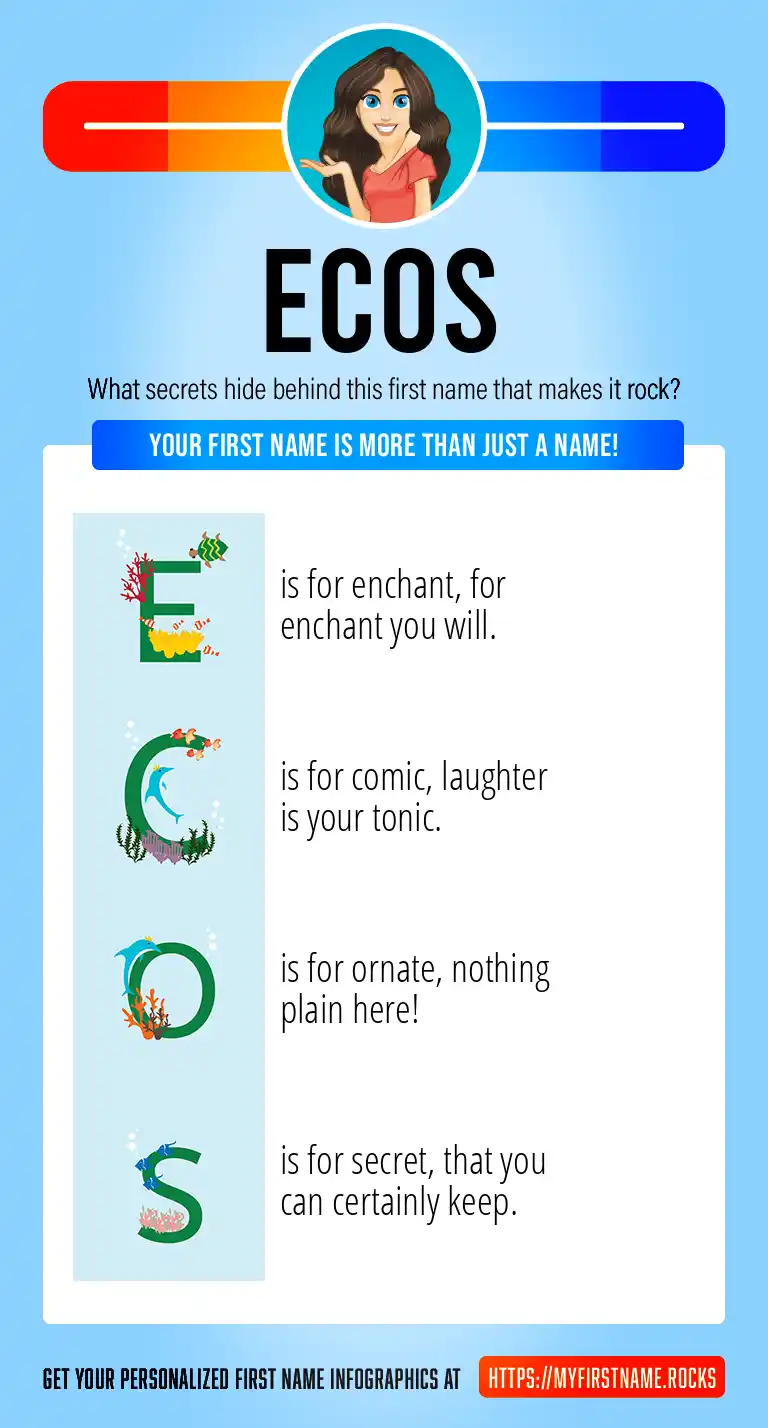 ECOS

What secrets hide behind this first name that makes it rock?

YOUR FIRST NAME IS MORE THAN JUST A NAME!

E is for enchant, for enchant you will.

C is for comic, laughter is your tonic.

O is for ornate, nothing plain here!

S is for secret, that you can certainly keep.

GET YOUR PERSONALIZED FIRST NAME INFOGRAPHICS AT HTTPS://MYFIRSTNAME.ROCKS