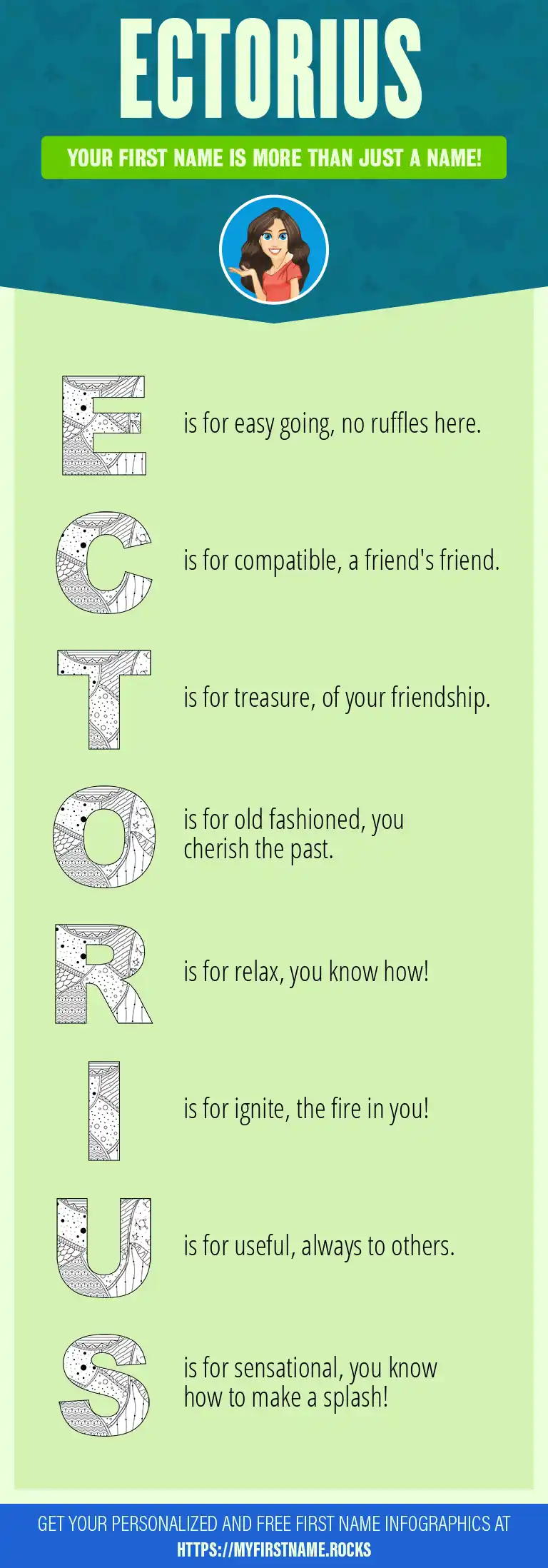 ECTORIUS

YOUR FIRST NAME IS MORE THAN JUST A NAME!

E is for easy going, no ruffles here.

C is for compatible, a friend's friend.

T is for treasure, of your friendship.

O is for old fashioned, you cherish the past.

R is for relax, you know how!

I is for ignite, the fire in you!

U is for useful, always to others.

S is for sensational, you know how to make a splash!

GET YOUR PERSONALIZED AND FREE FIRST NAME INFOGRAPHICS AT HTTPS://MYFIRSTNAME.ROCKS