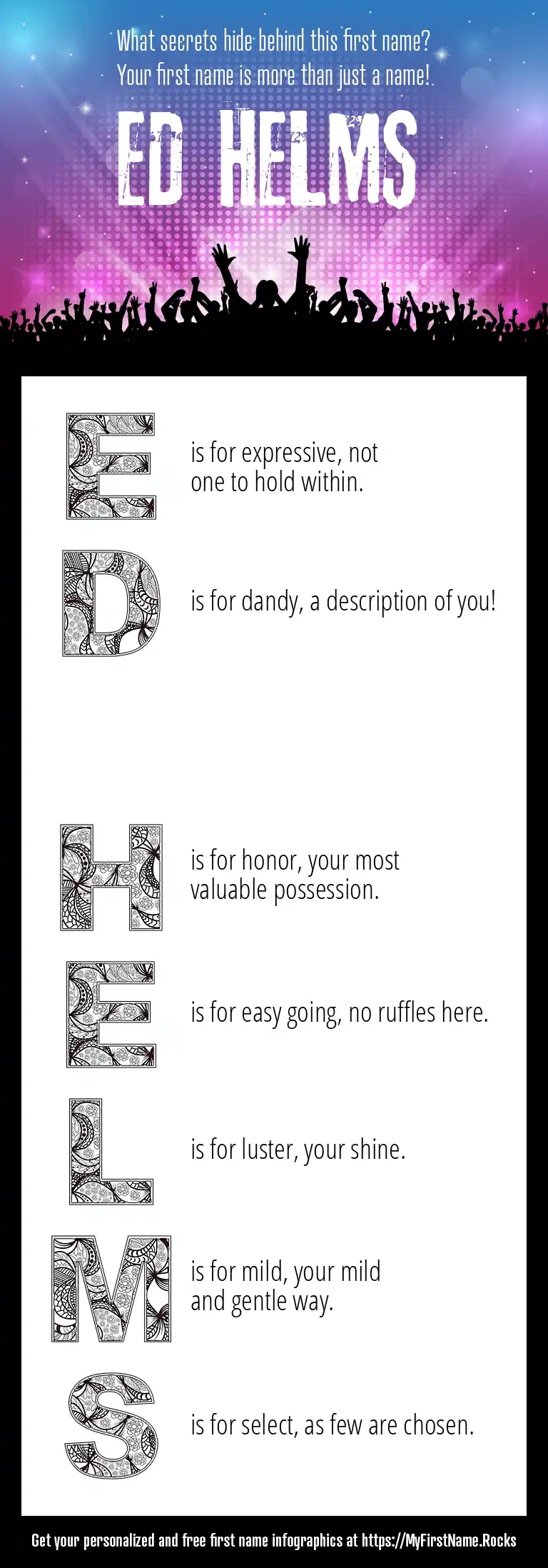 What secrets hide behind this first name?
Your first name is more than just a name!

ED HELMS

E is for expressive, not one to hold within.

D is for dandy, a description of you!

H is for honor, your most valuable possession.

E is for easy going, no ruffles here.

L is for luster, your shine.

M is for mild, your mild and gentle way.

S is for select, as few are chosen.

Get your personalized and free first name infographics at https://MyFirstName.Rocks