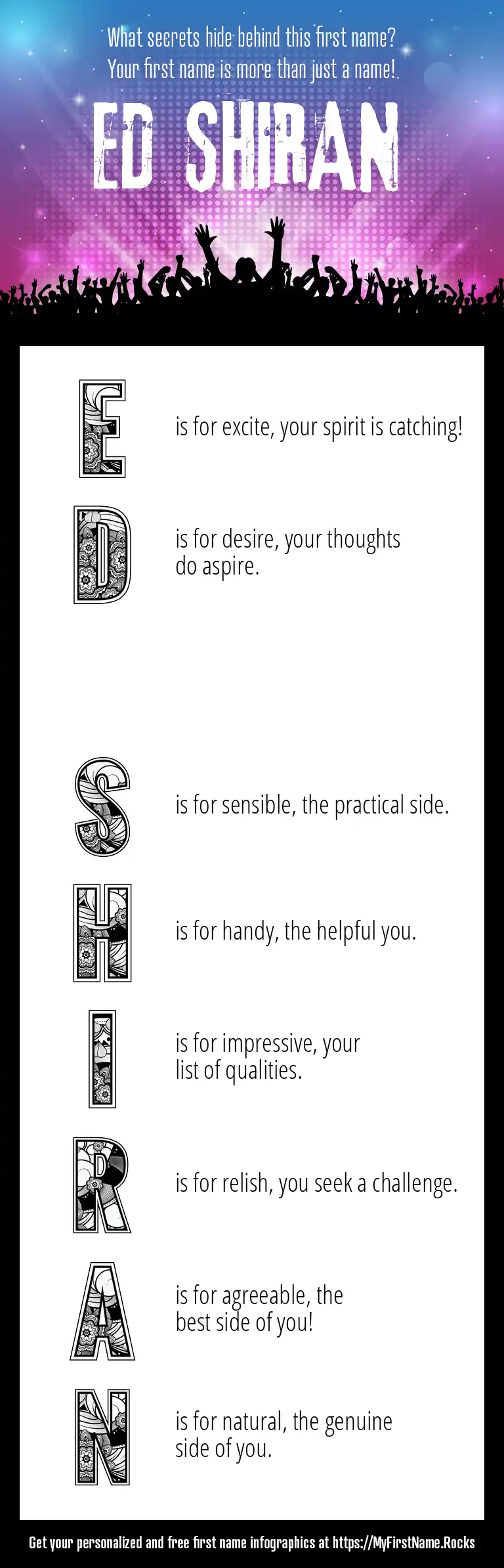 What secrets hide behind this first name?
Your first name is more than just a name!

ED SHIRAN

E is for excite, your spirit is catching!

D is for desire, your thoughts do aspire.

S is for sensible, the practical side.

H is for handy, the helpful you.

I is for impressive, your list of qualities.

R is for relish, you seek a challenge.

A is for agreeable, the best side of you!

N is for natural, the genuine side of you.

Get your personalized and free first name infographics at https://MyFirstName.Rocks