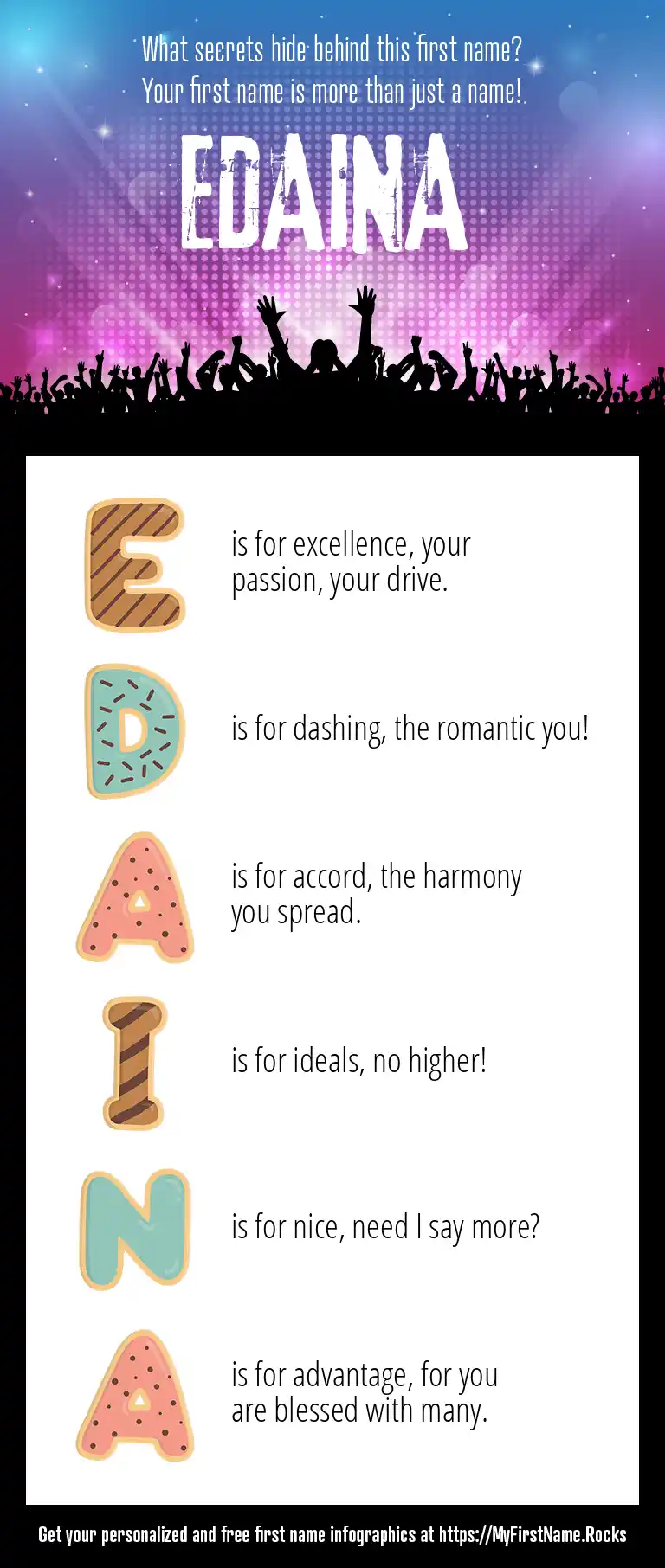 What secrets hide behind this first name?
Your first name is more than just a name!

EDAINA

E is for excellence, your passion, your drive.

D is for dashing, the romantic you!

A is for accord, the harmony you spread.

I is for ideals, no higher!

N is for nice, need I say more?

A is for advantage, for you are blessed with many.

Get your personalized and free first name infographics at https://MyFirstName.Rocks