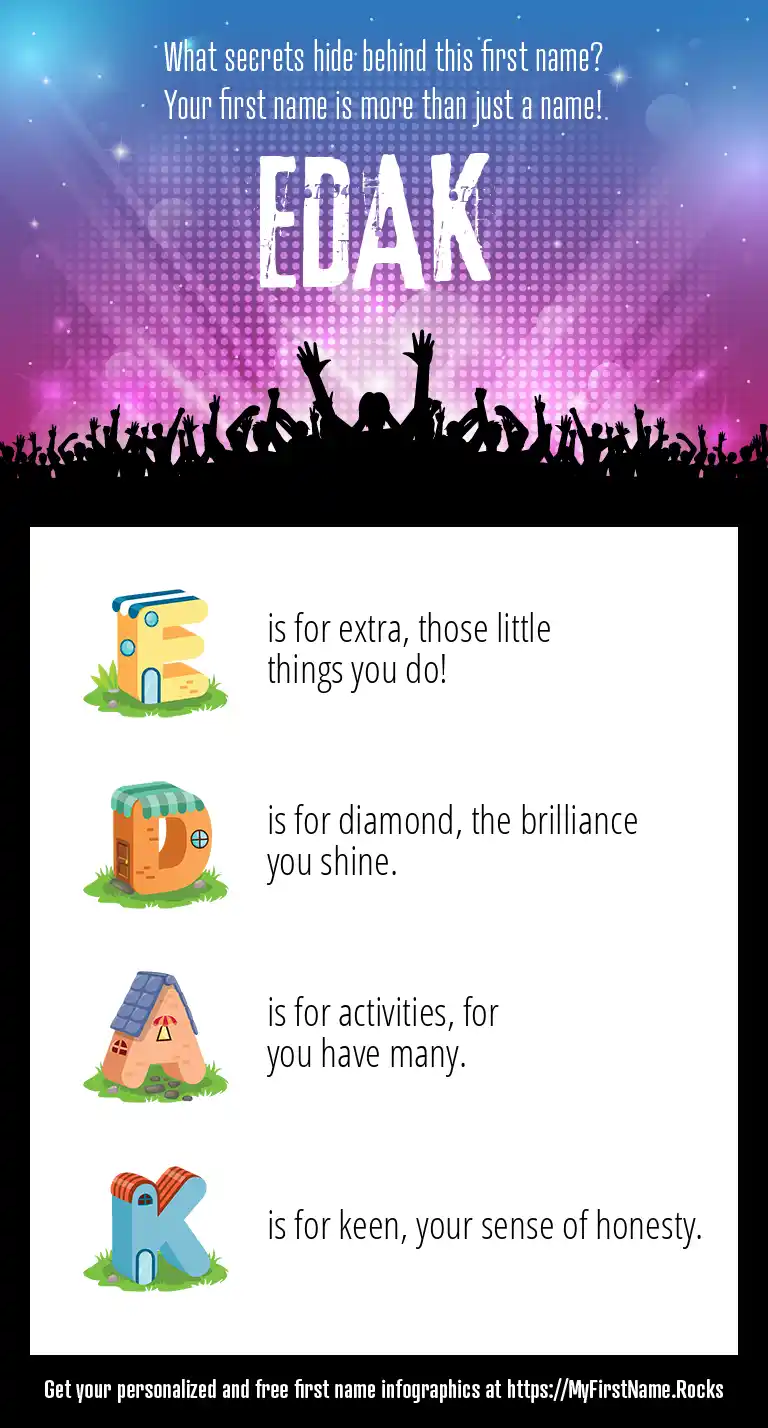 What secrets hide behind this first name?
Your first name is more than just a name!

EDAK

E is for extra, those little things you do!

D is for diamond, the brilliance you shine.

A is for activities, for you have many.

K is for keen, your sense of honesty.

Get your personalized and free first name infographics at https://MyFirstName.Rocks