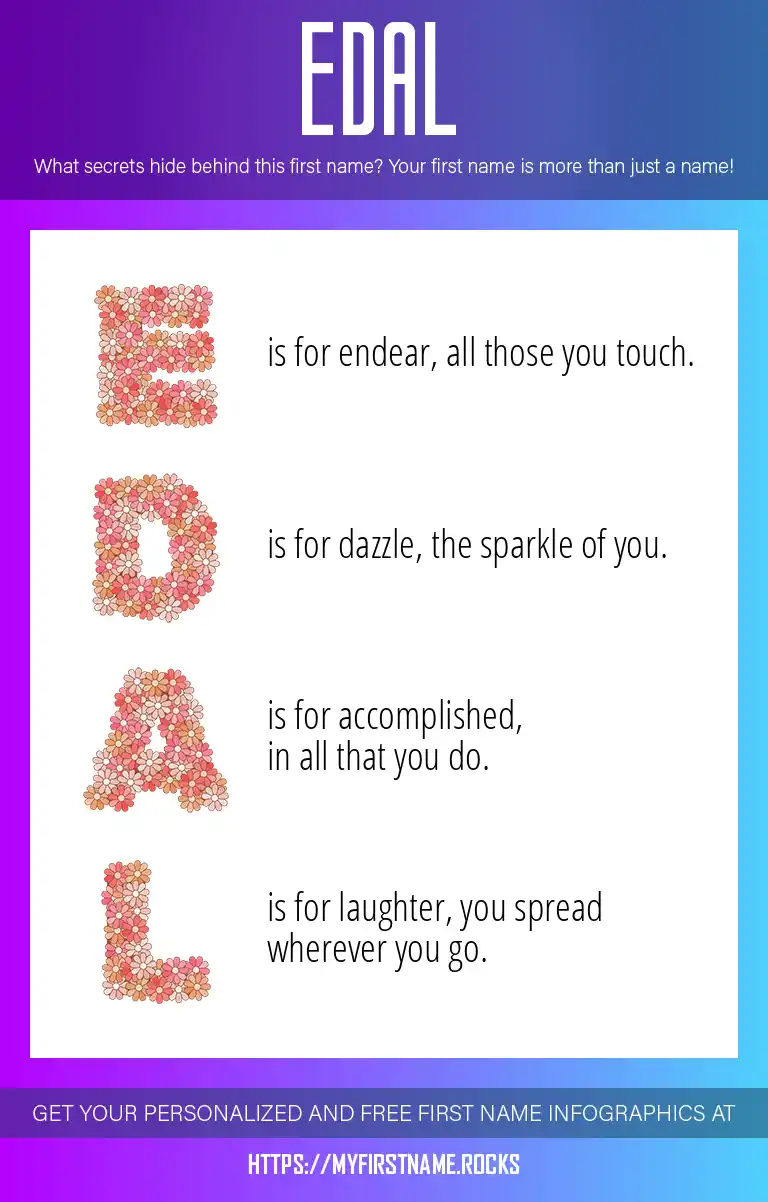 EDAL

What secrets hide behind this first name? Your first name is more than just a name!

E is for endear, all those you touch.

D is for dazzle, the sparkle of you.

A is for accomplished, in all that you do.

L is for laughter, you spread wherever you go.

GET YOUR PERSONALIZED AND FREE FIRST NAME INFOGRAPHICS AT

HTTPS://MYFIRSTNAME.ROCKS