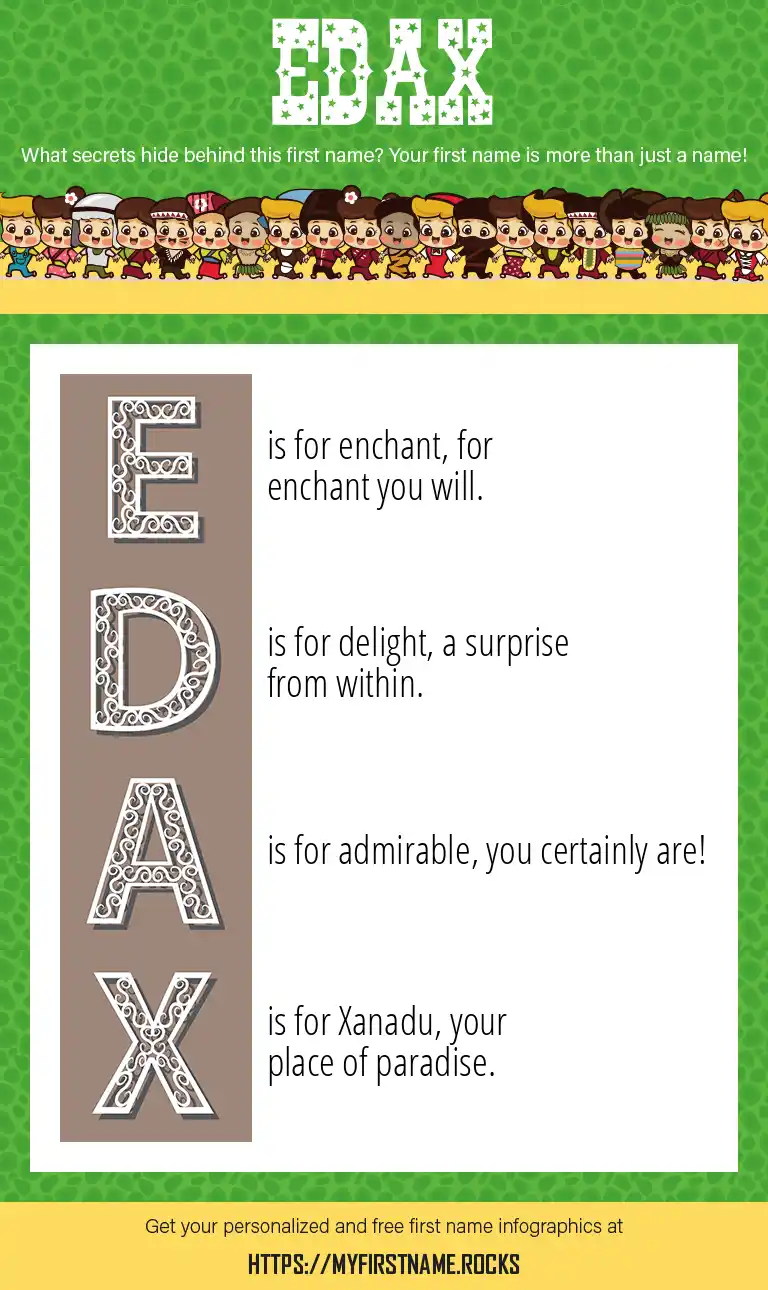 EDAX

What secrets hide behind this first name? Your first name is more than just a name!

E is for enchant, for enchant you will.

D is for delight, a surprise from within.

A is for admirable, you certainly are!

X is for Xanadu, your place of paradise.

Get your personalized and free first name infographics at

HTTPS://MYFIRSTNAME.ROCKS