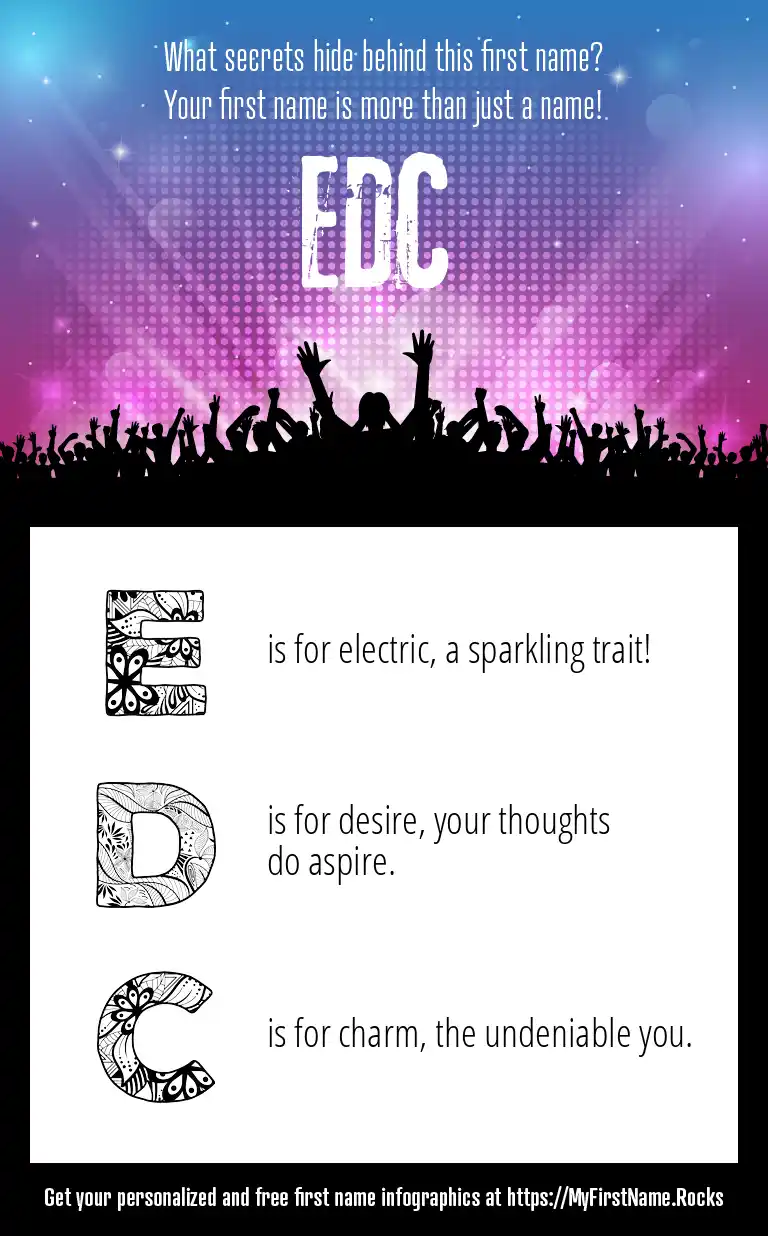 What secrets hide behind this first name?
Your first name is more than just a name!

EDC

E is for electric, a sparkling trait!

D is for desire, your thoughts do aspire.

C is for charm, the undeniable you.

Get your personalized and free first name infographics at https://MyFirstName.Rocks