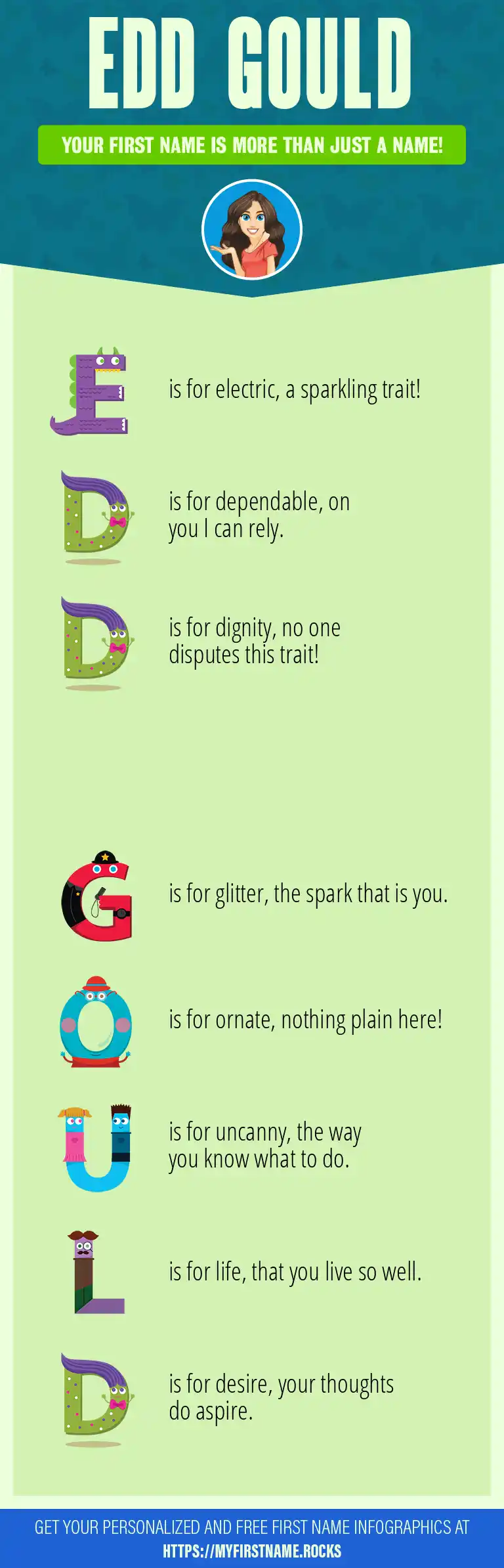 EDD GOULD

YOUR FIRST NAME IS MORE THAN JUST A NAME!

E is for electric, a sparkling trait!

D is for dependable, on you I can rely.

D is for dignity, no one disputes this trait!

G is for glitter, the spark that is you.

O is for ornate, nothing plain here!

U is for uncanny, the way you know what to do.

L is for life, that you live so well.

D is for desire, your thoughts do aspire.

GET YOUR PERSONALIZED AND FREE FIRST NAME INFOGRAPHICS AT HTTPS://MYFIRSTNAME.ROCKS