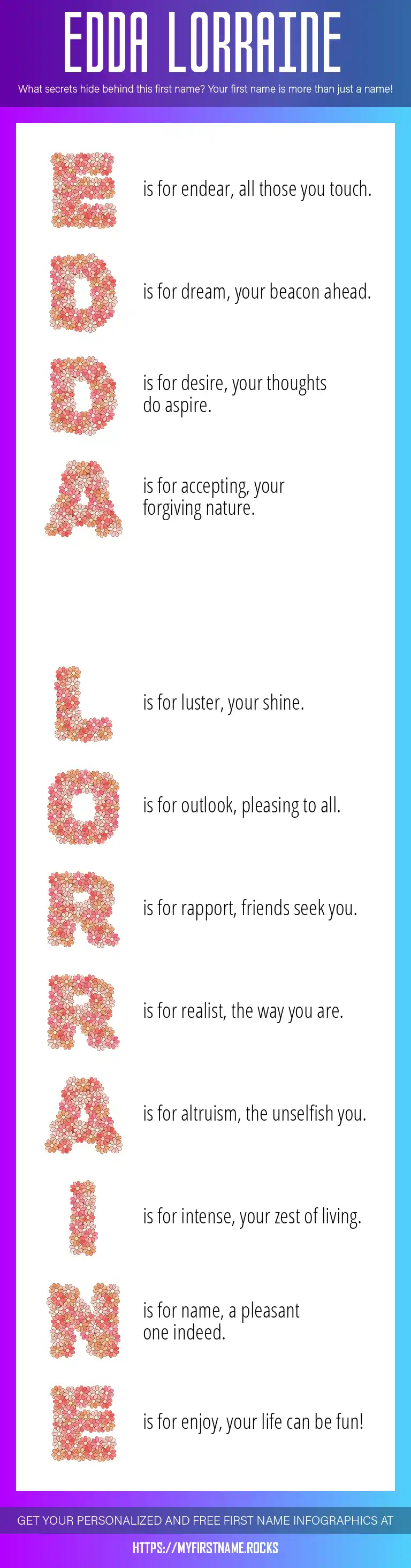 EDDA LORRAINE

What secrets hide behind this first name? Your first name is more than just a name!

E is for endear, all those you touch.

D is for dream, your beacon ahead.

D is for desire, your thoughts do aspire.

A is for accepting, your forgiving nature.

L is for luster, your shine.

O is for outlook, pleasing to all.

R is for rapport, friends seek you.

R is for realist, the way you are.

A is for altruism, the unselfish you.

I is for intense, your zest of living.

N is for name, a pleasant one indeed.

E is for enjoy, your life can be fun!

GET YOUR PERSONALIZED AND FREE FIRST NAME INFOGRAPHICS AT

HTTPS://MYFIRSTNAME.ROCKS